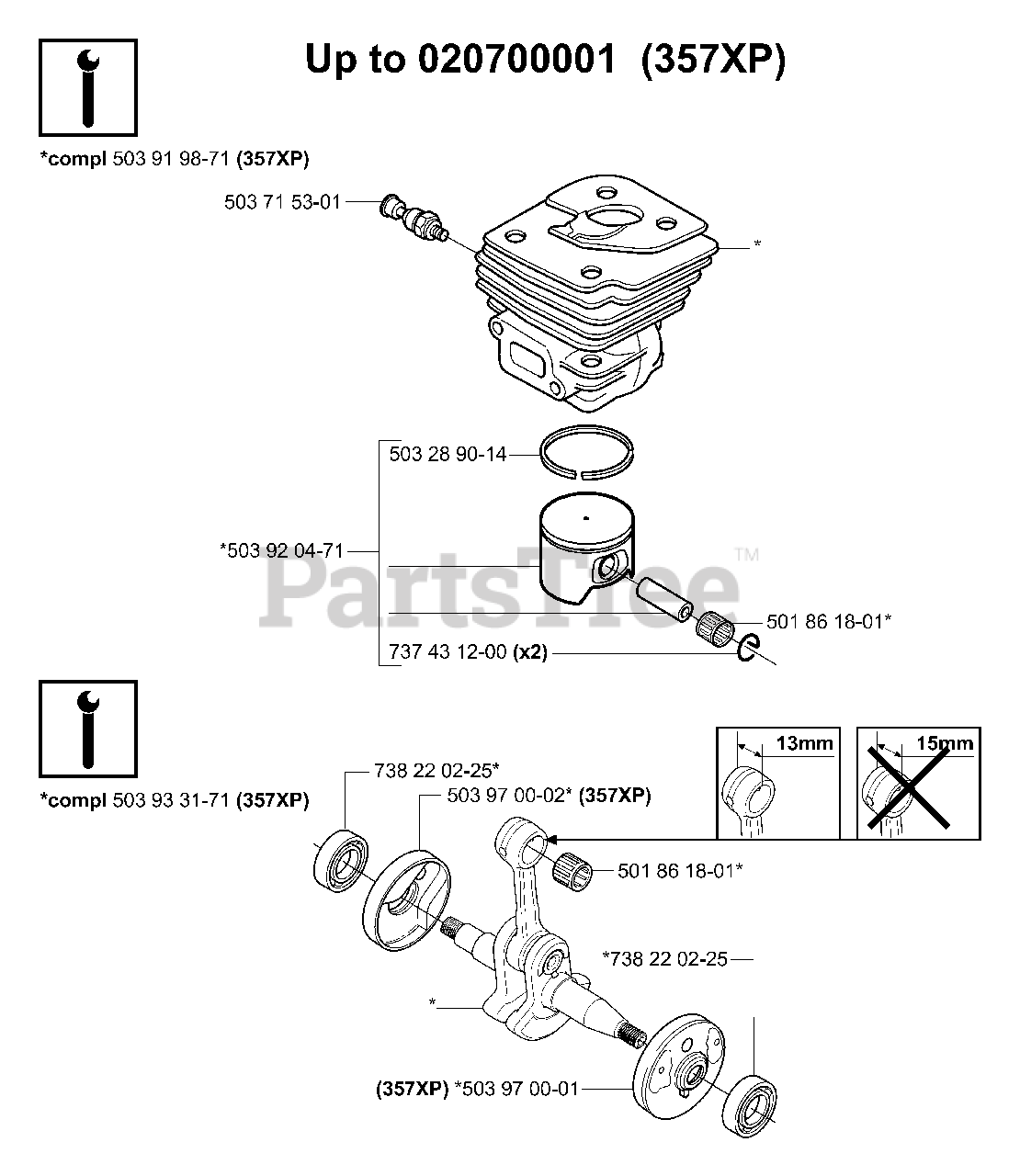 Up to 020700001 (357XP)

*compl 503 91 98-71 (357XP)

503 71 53-01

*

503 28 90-14

*503 92 04-71

PartsTree™

501 86 18-01*

737 43 12-00 (x2)

*compl 503 93 31-71 (357XP)

738 22 02-25*

503 97 00-02* (357XP)

13mm

15mm

501 86 18-01*

*738 22 02-25

*

(357XP) *503 97 00-01