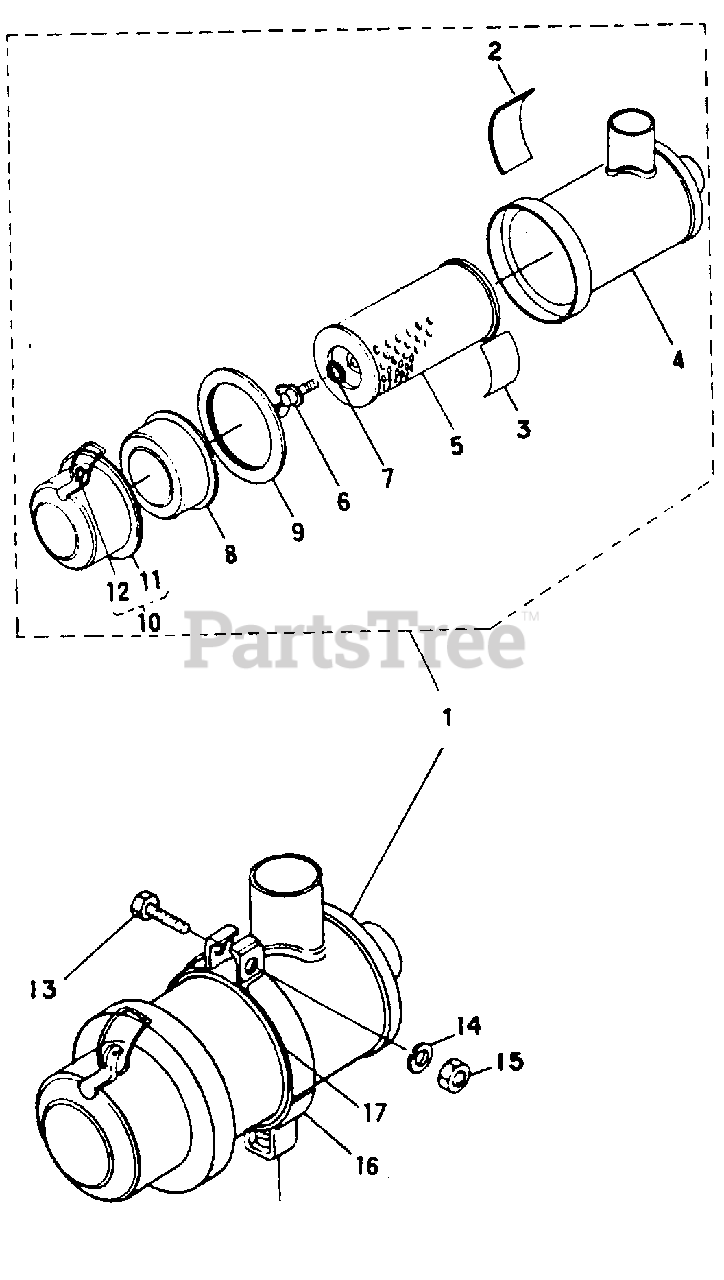 2
4
3
5
7
6
9
8
12
11
10
PartsTree™
1
13
14
15
17
16