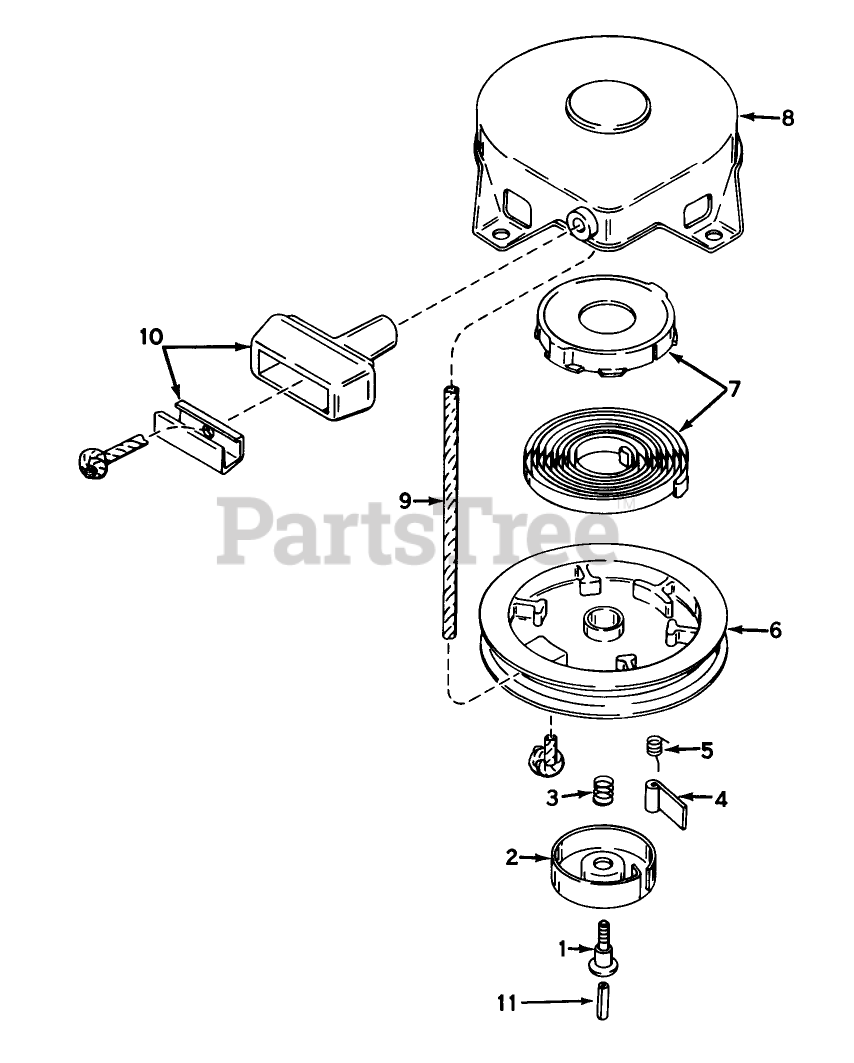 8
10
7
9
PartsTree
6
5
3
4
2
1
11