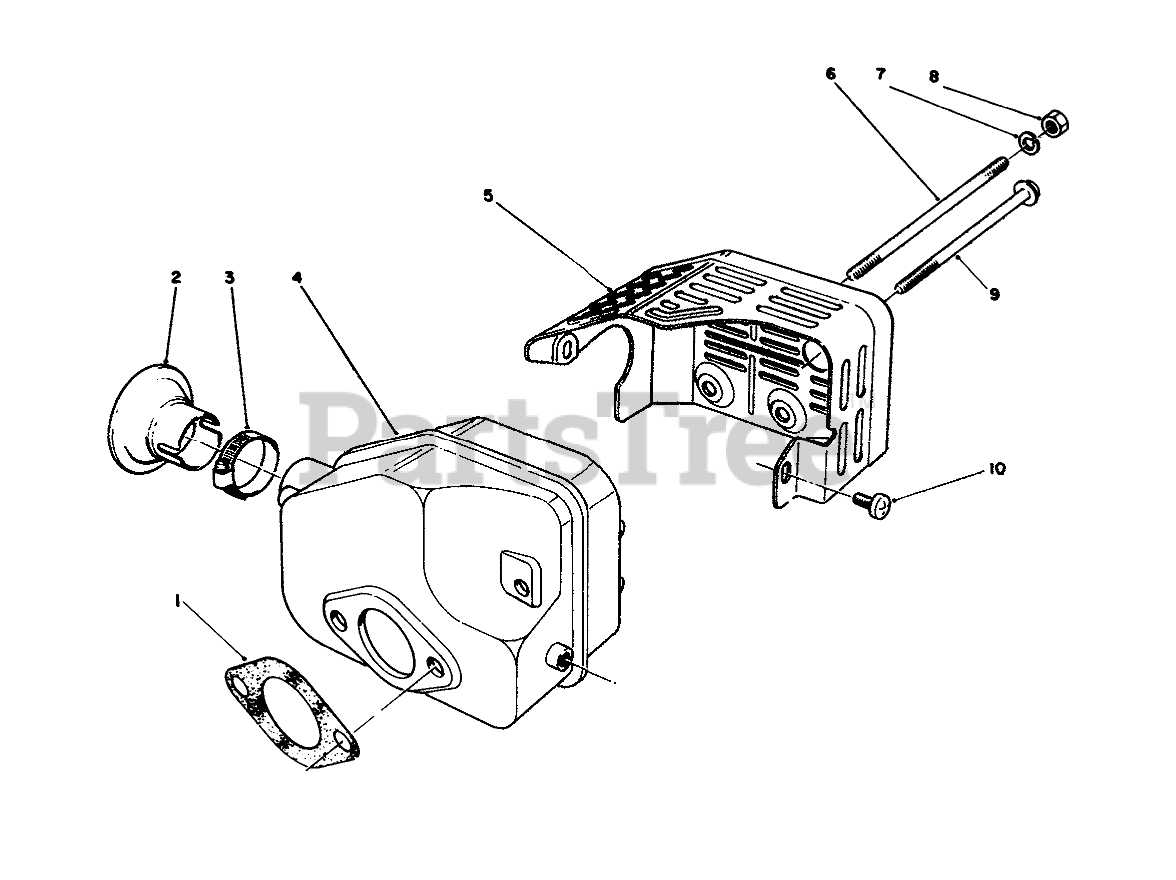 6
7
8
5
9
2
3
4
PartsTree
10
1