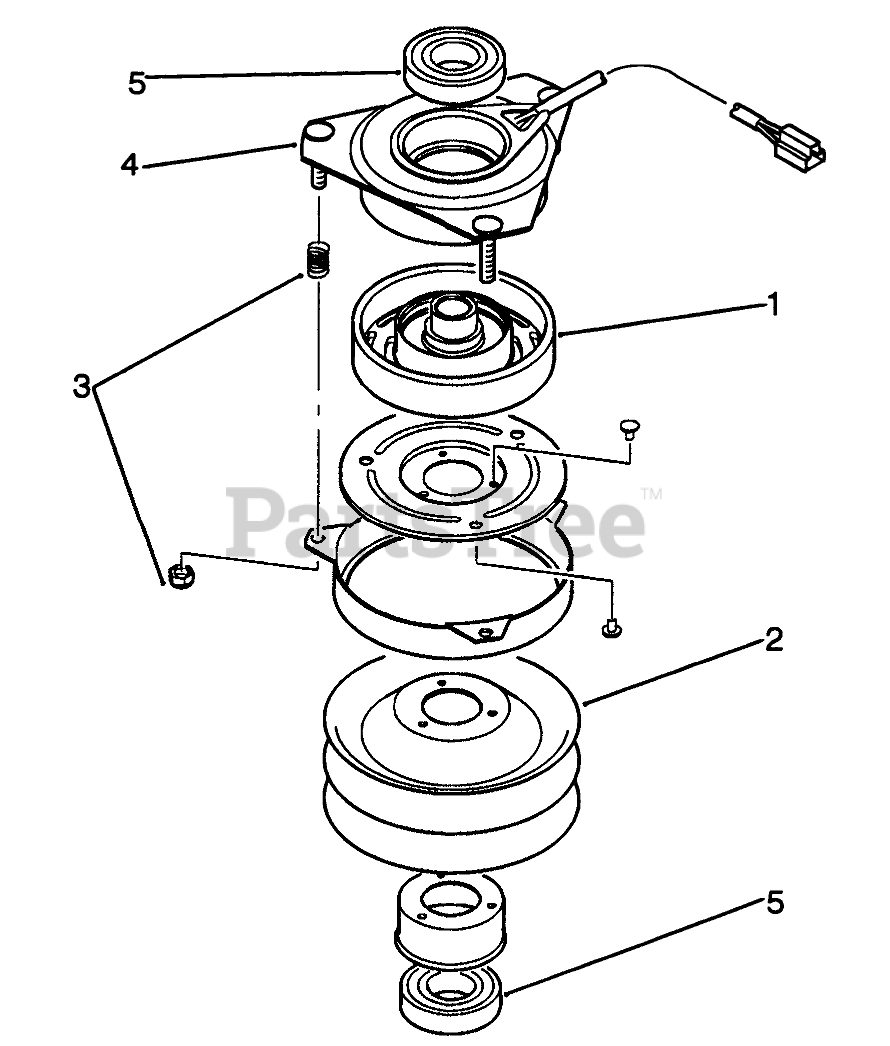 5
4
1
3
PartsTree™
2
5