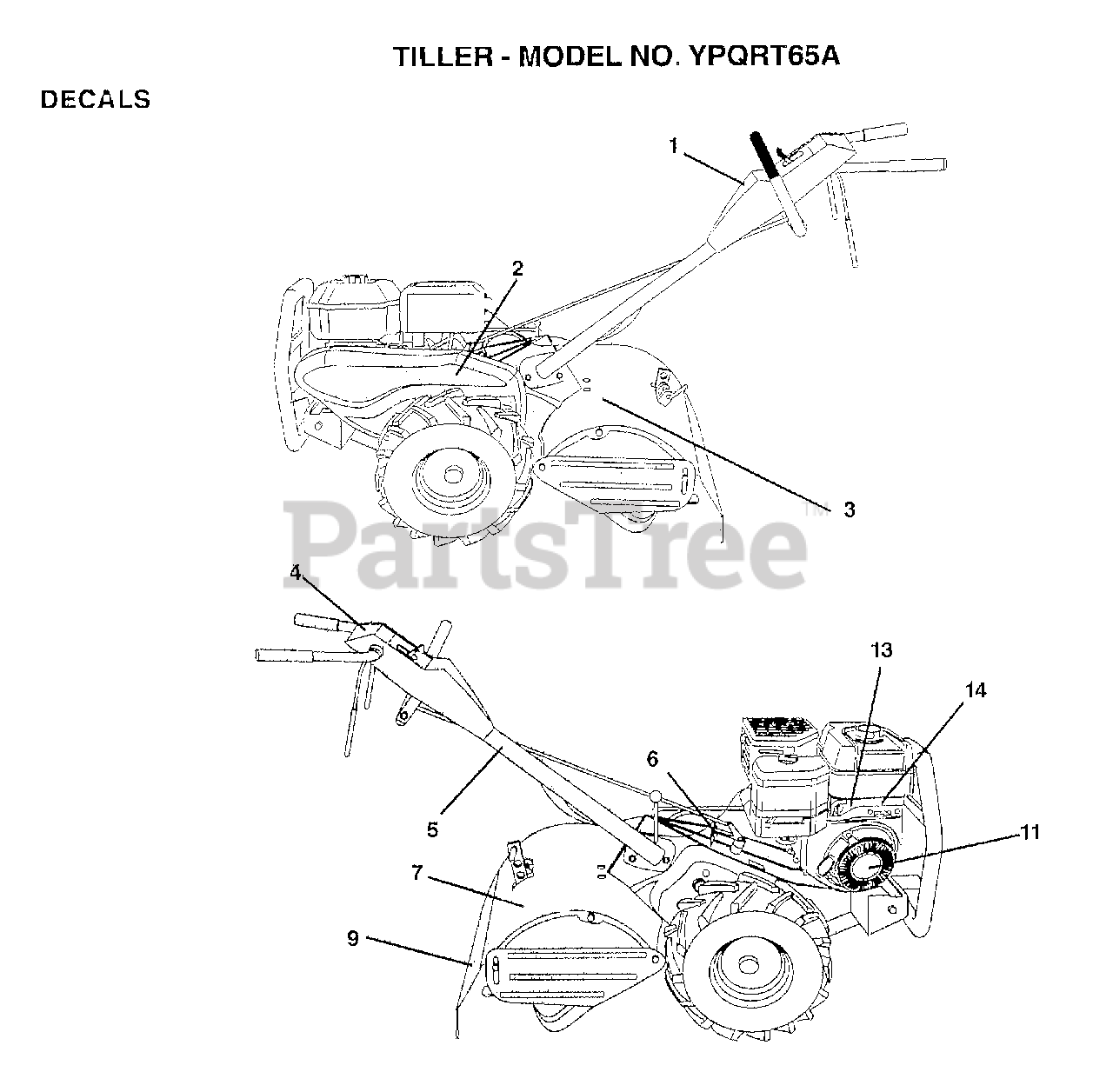 TILLER - MODEL NO. YPQRT65A

DECALS

1

2

3

PartsTree™

4

13

14

6

5

11

7

9