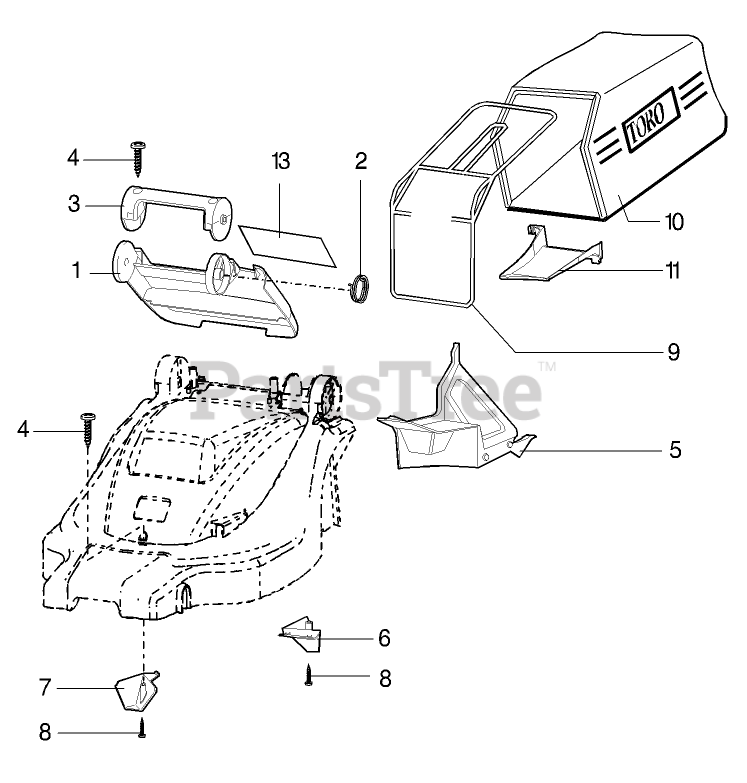 TORO

4

13

2

3

1

10

11

9

PartsTree™

4

5

6

8

7

8