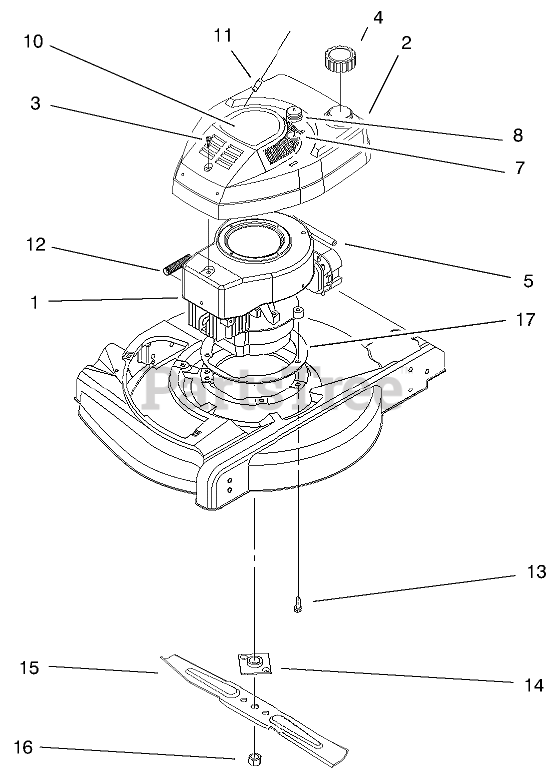 4
11
2
10
3
8
7
12
5
1
17
PartsTree
13
15
14
16