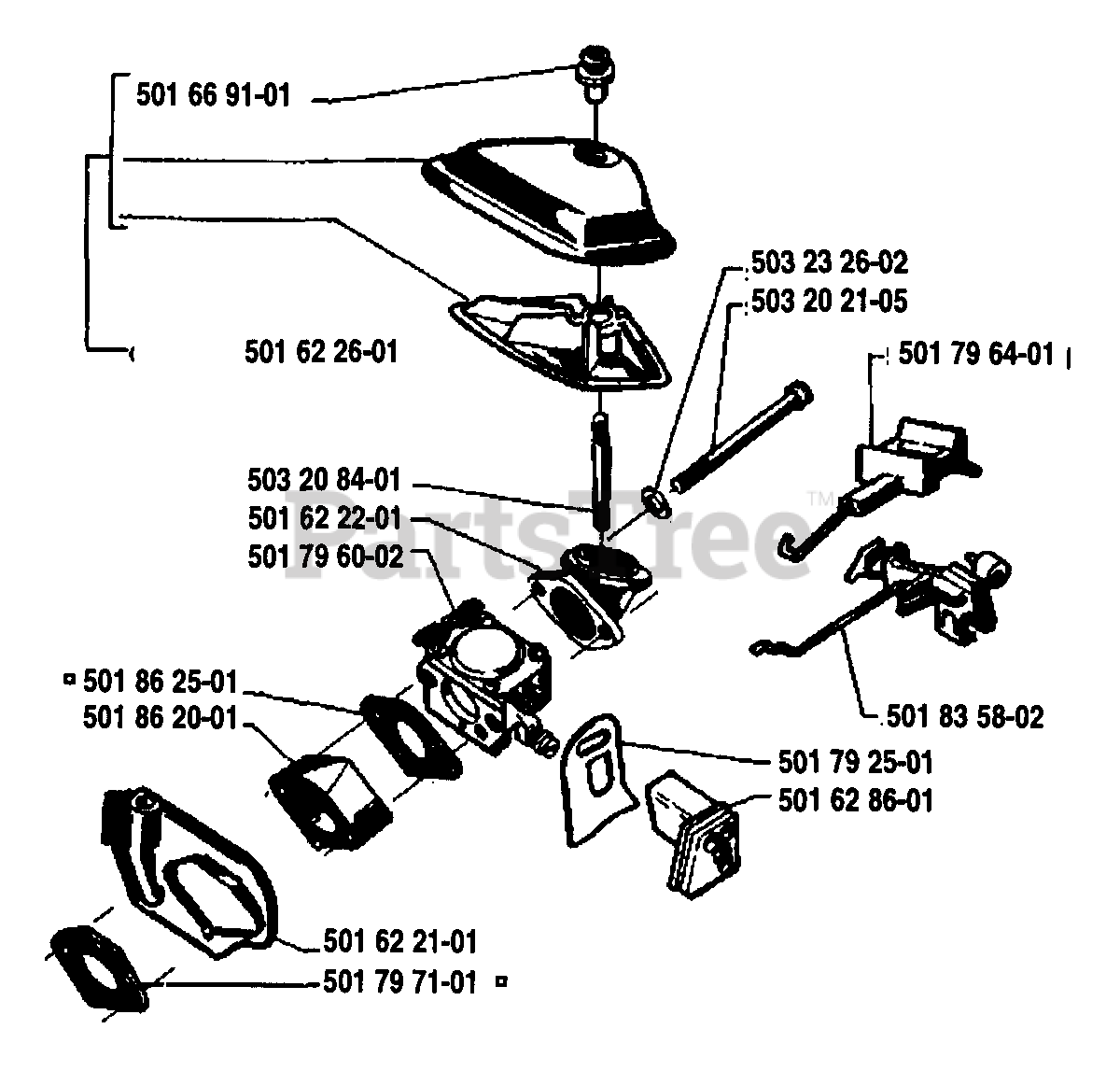 501 66 91-01

501 62 26-01

503 23 26-02
503 20 21-05

501 79 64-01

503 20 84-01
501 62 22-01
501 79 60-02

PartsTree™

501 86 25-01
501 86 20-01

501 83 58-02

501 79 25-01
501 62 86-01

501 62 21-01
501 79 71-01