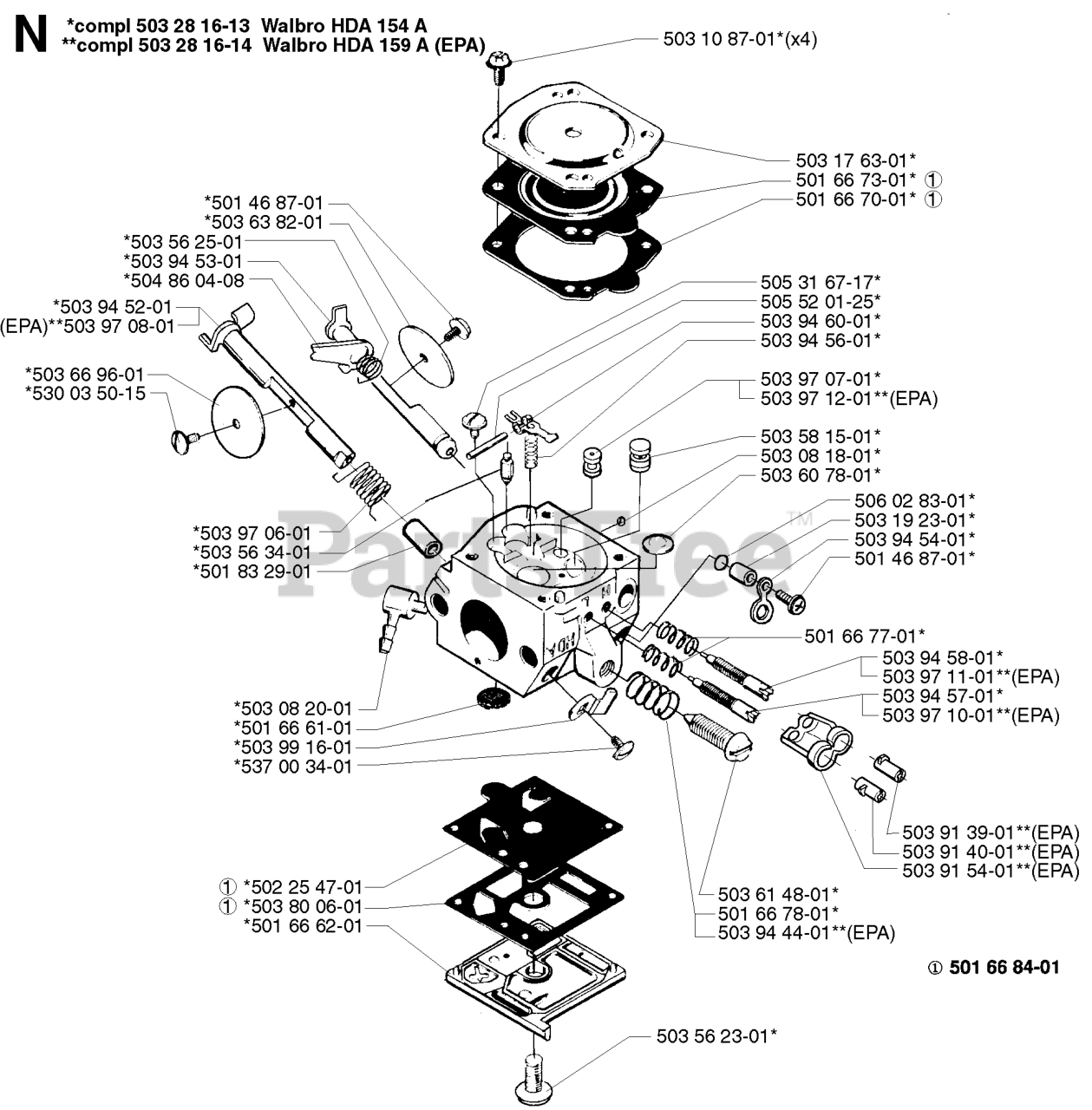 N *compl 503 28 16-13 Walbro HDA 154 A
**compl 503 28 16-14 Walbro HDA 159 A (EPA)

503 10 87-01*(x4)
503 17 63-01*
501 66 73-01* ①
501 66 70-01* ①
*501 46 87-01
*503 63 82-01
*503 56 25-01
*503 94 53-01
*504 86 04-08
*503 94 52-01
(EPA)**503 97 08-01
*503 66 96-01
*530 03 50-15
505 31 67-17*
505 52 01-25*
503 94 60-01*
503 94 56-01*
503 97 07-01*
503 97 12-01**(EPA)
503 58 15-01*
503 08 18-01*
503 60 78-01*
506 02 83-01*
503 19 23-01*
503 94 54-01*
501 46 87-01*
*503 97 06-01
*503 56 34-01
*501 83 29-01
PartsTree™
HDA
501 66 77-01*
503 94 58-01*
503 97 11-01**(EPA)
503 94 57-01*
503 97 10-01**(EPA)
*503 08 20-01
*501 66 61-01
*503 99 16-01
*537 00 34-01
503 91 39-01**(EPA)
503 91 40-01**(EPA)
503 91 54-01**(EPA)
① *502 25 47-01
① *503 80 06-01
*501 66 62-01
503 61 48-01*
501 66 78-01*
503 94 44-01**(EPA)
① 501 66 84-01
503 56 23-01*