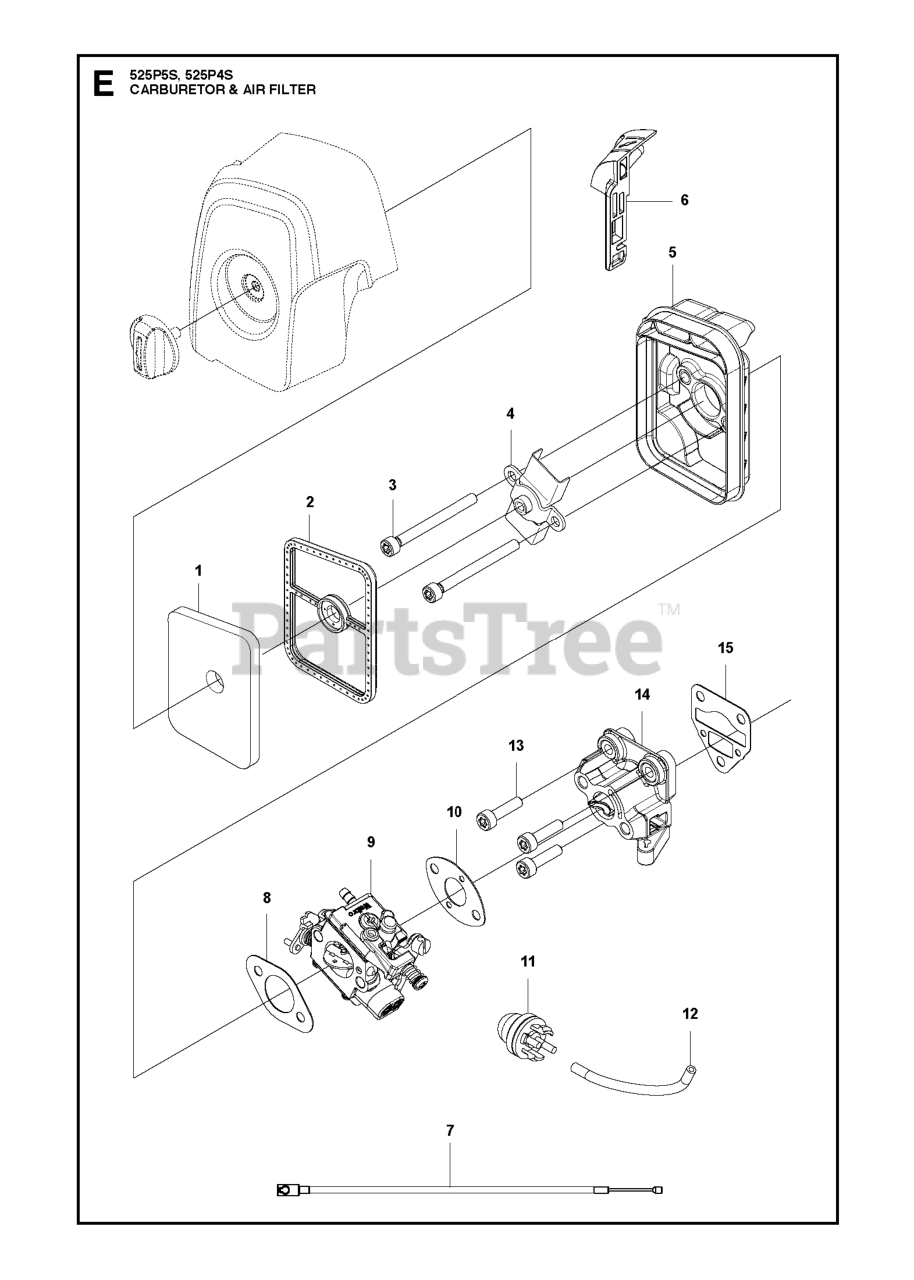 E 525P5S, 525P4S
CARBURETOR & AIR FILTER

6

5

4

3

2

1

PartsTree™

15

14

13

10

9

8

11

12

7