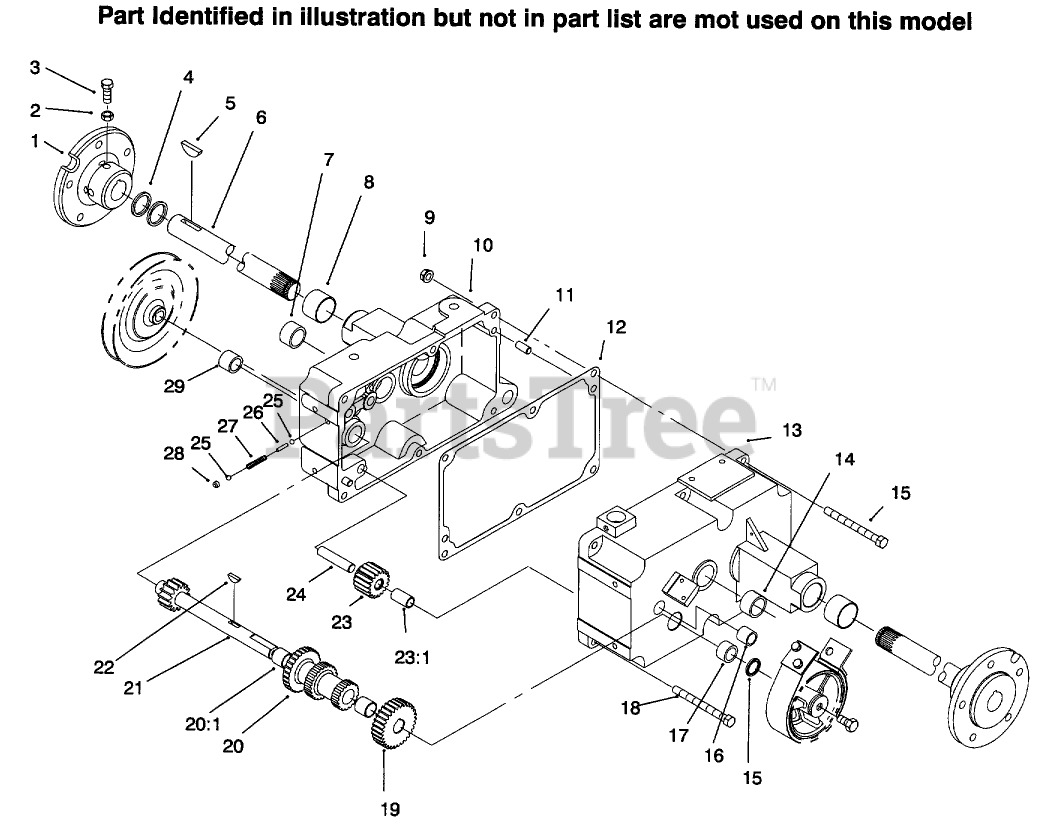 Part Identified in illustration but not in part list are mot used on this model

3
2
1
4
5
6
7
8
9
10
11
12
29
25
26
27
25
28
PartsTree™
13
14
15
24
23
23:1
22
21
20:1
20
19
18
17
16
15