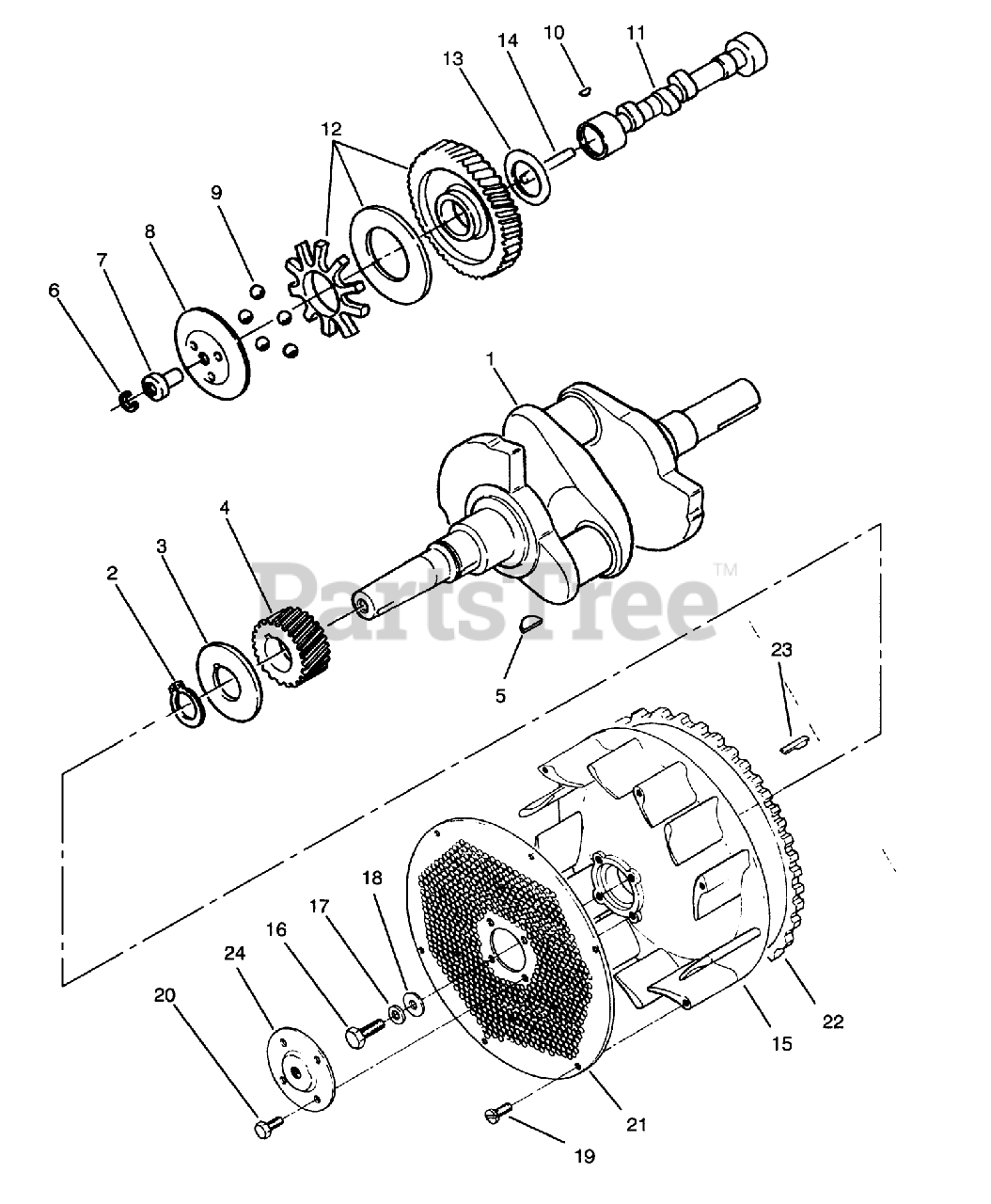 14
10
11
13
12
9
8
7
6
1
4
3
2
PartsTree™
5
23
18
17
16
24
20
22
15
21
19