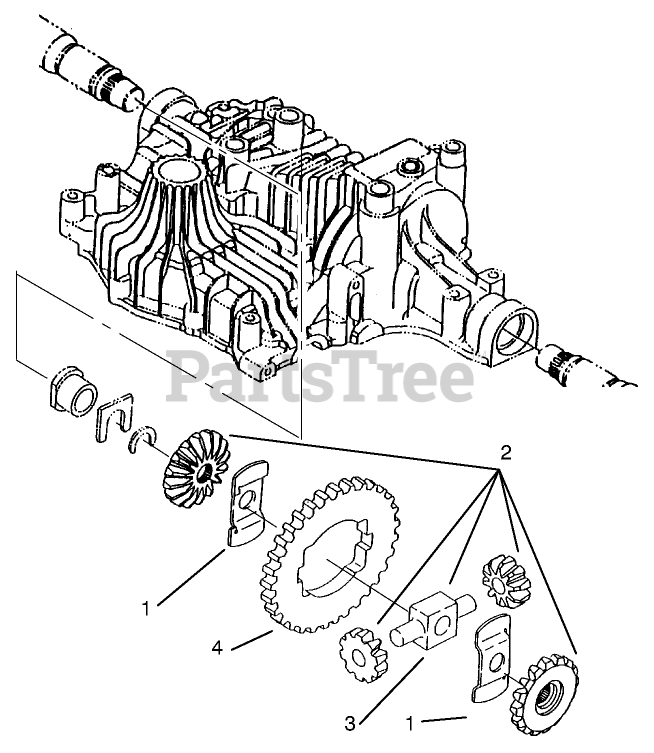 PartsTree

2

1

4

3

1