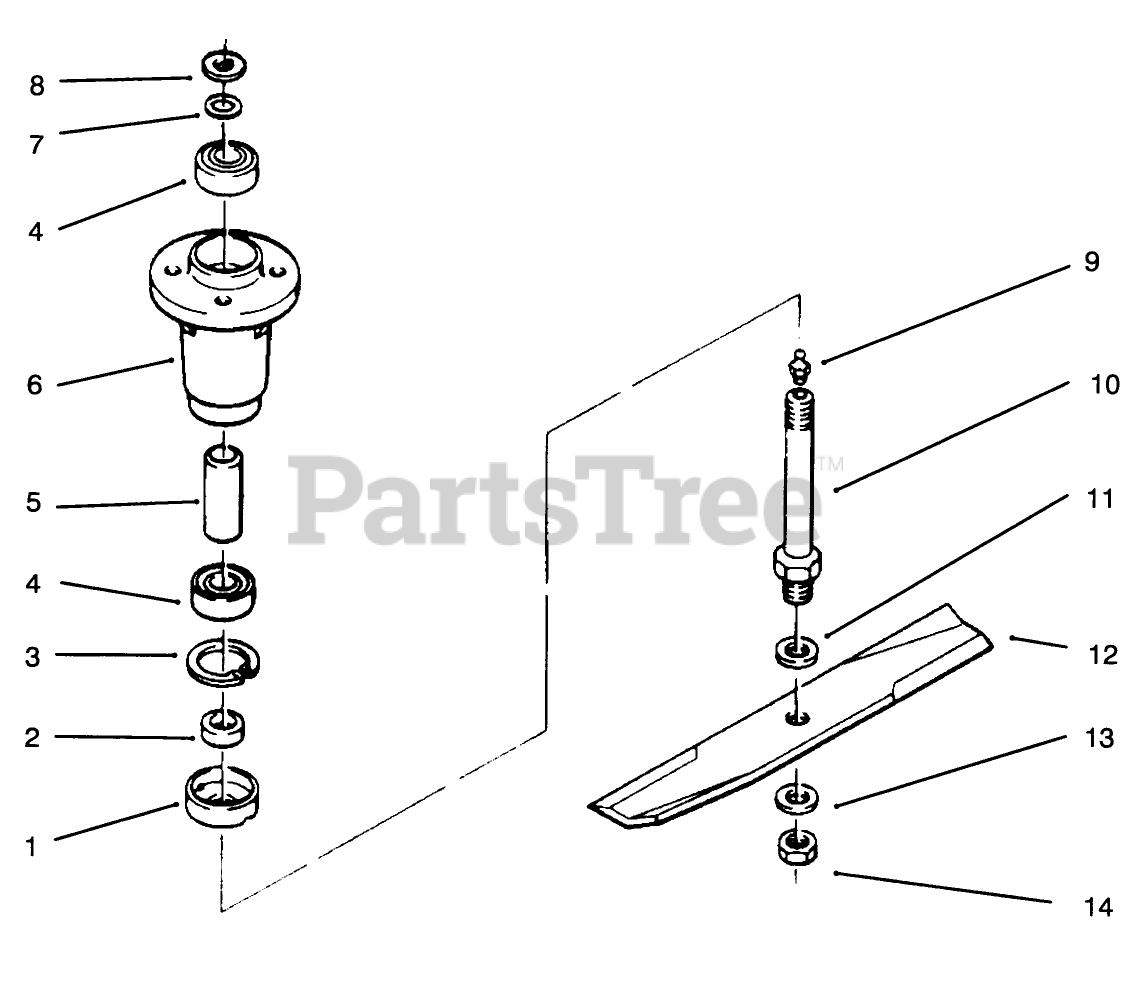 8
7
4
6
5
4
3
2
1
9
10
11
12
13
14
PartsTree™