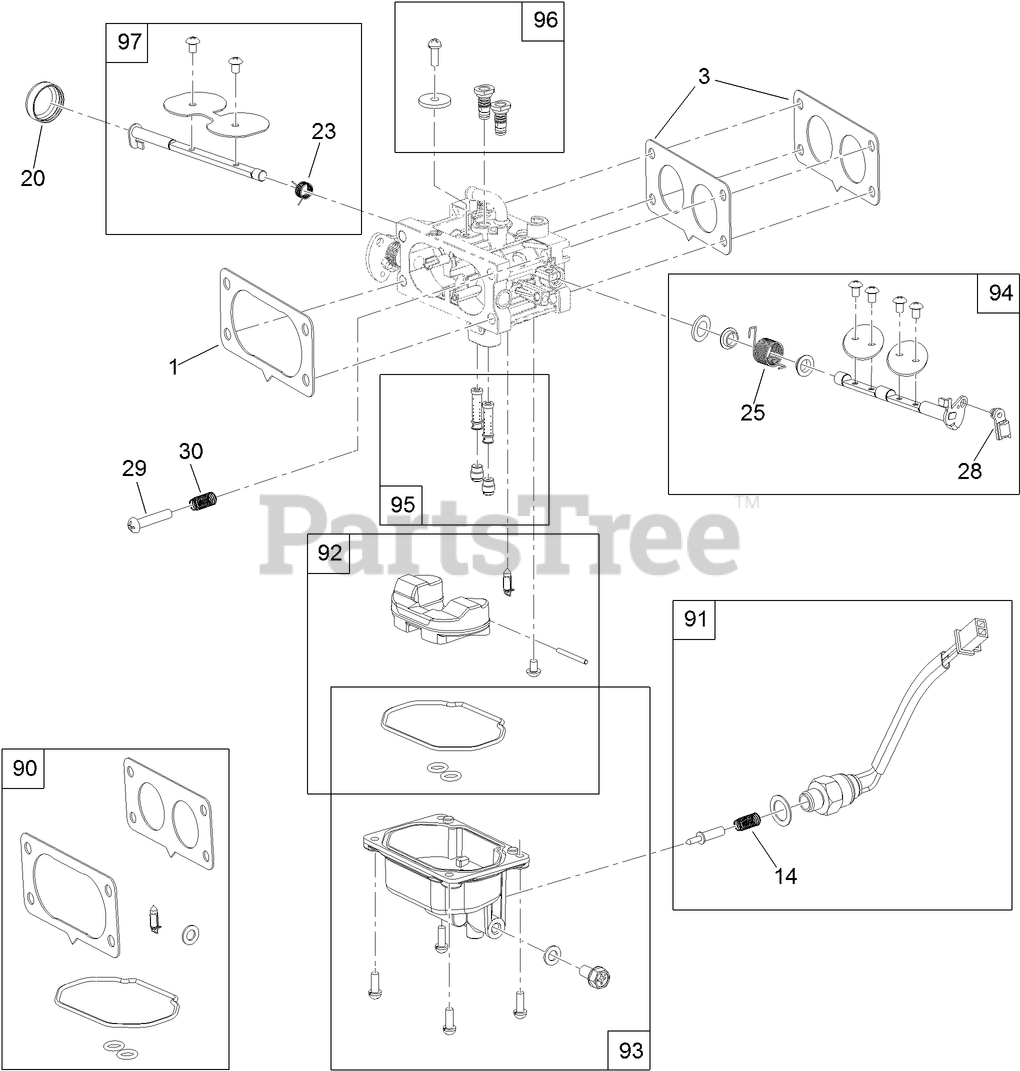 97
96
3
20
23
94
1
25
28
29
30
95
PartsTree™
92
91
90
14
93