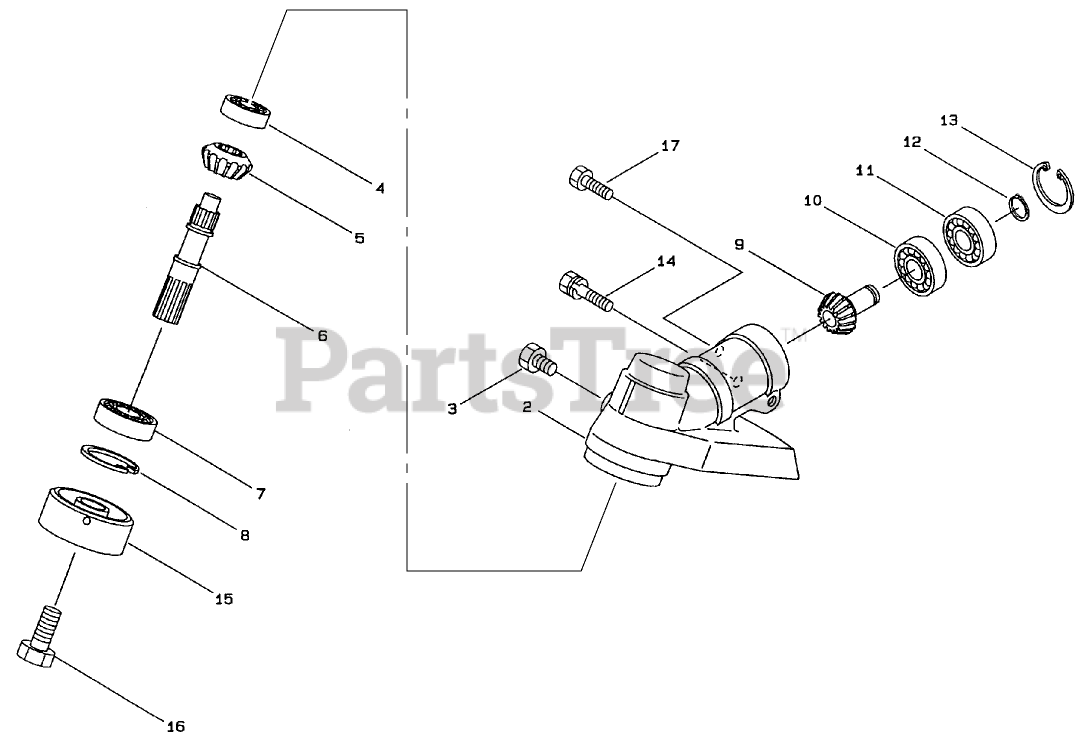 4
5
6
7
8
15
16
17
14
3
2
9
10
11
12
13
PartsTree™