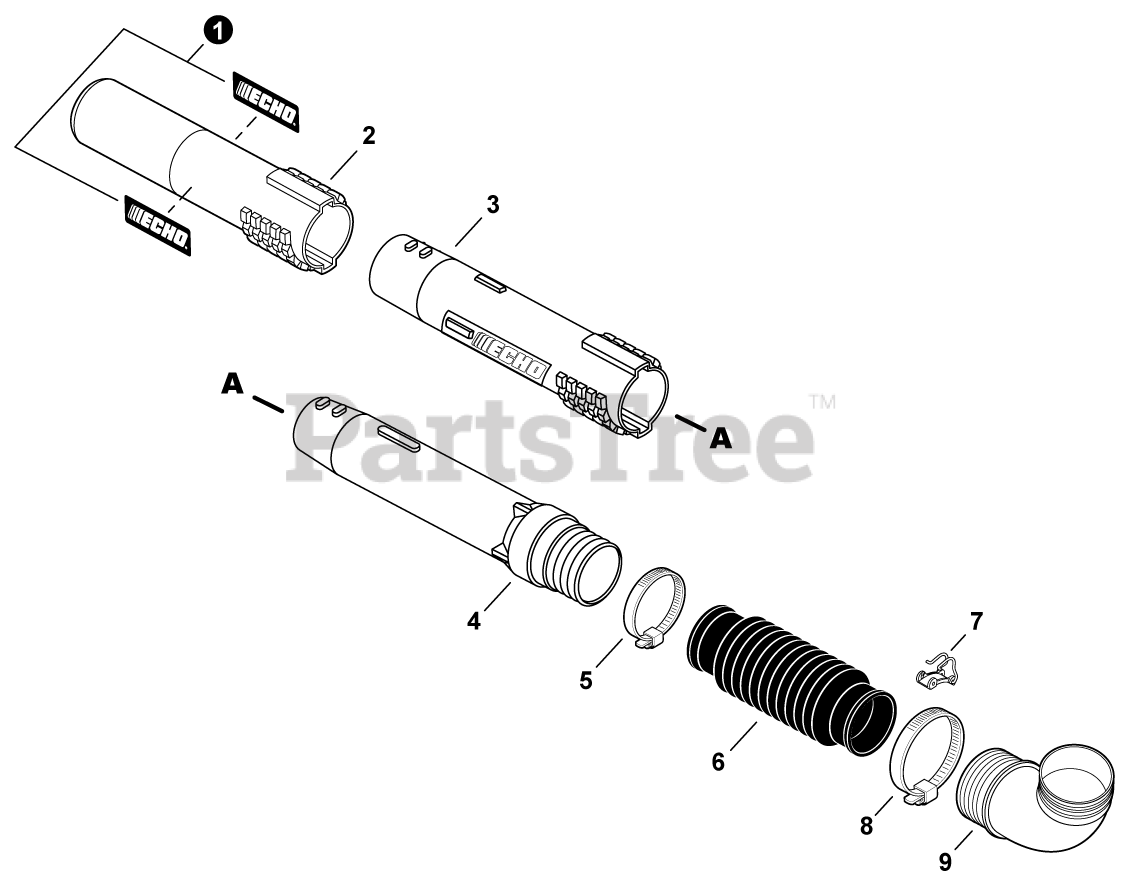 1
ECHO
ECHO
2
3
ECHO
A
A
PartsTree™
4
5
6
7
8
9