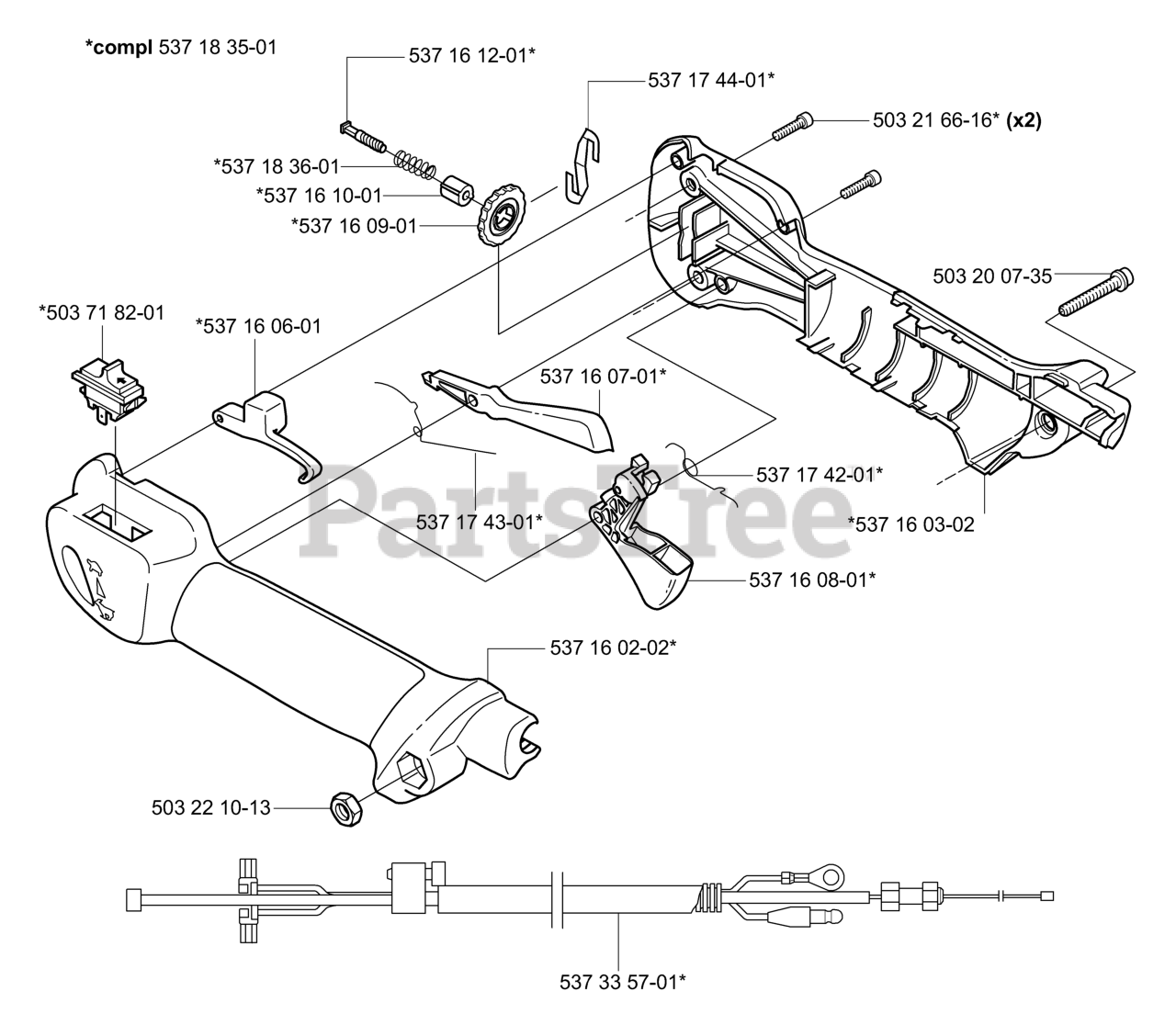 *compl 537 18 35-01

537 16 12-01*

537 17 44-01*

503 21 66-16* (x2)

*537 18 36-01

*537 16 10-01

*537 16 09-01

503 20 07-35

*503 71 82-01

*537 16 06-01

537 16 07-01*

537 17 42-01*

537 17 43-01*

*537 16 03-02

537 16 08-01*

PartsTree

537 16 02-02*

503 22 10-13

537 33 57-01*