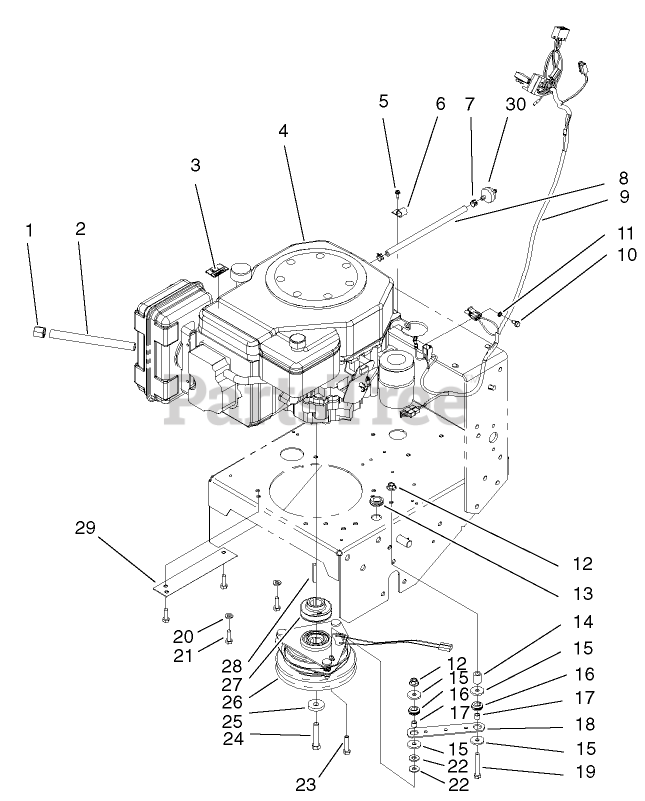 1
2
3
4
5
6
7
30
8
9
11
10
PartsTree
29
12
13
14
15
16
17
18
15
19
20
21
28
27
26
25
24
23
12
15
16
17
15
22
22