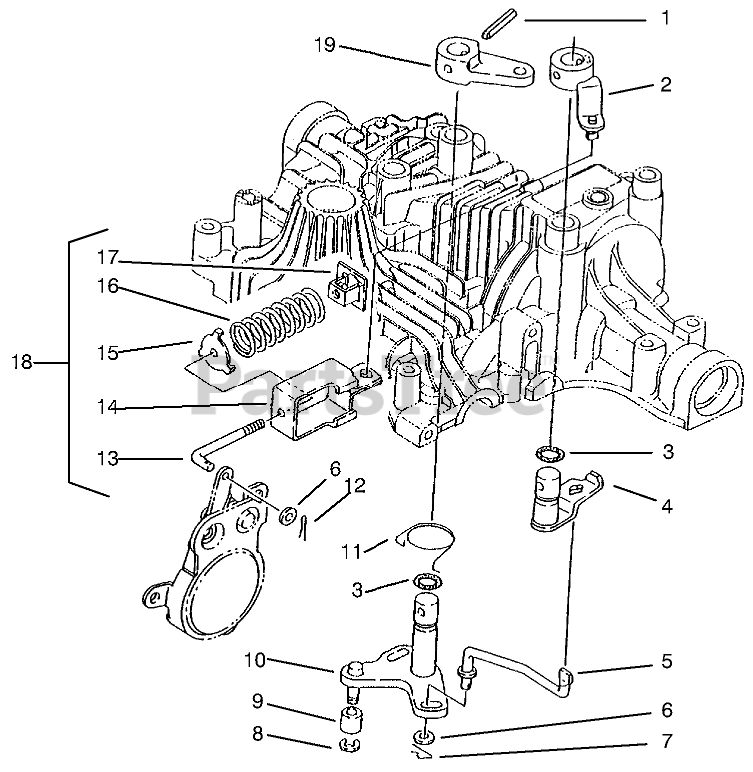 1
19
2
17
16
15
18
14
13
6
12
3
4
11
3
10
5
9
6
8
7
PartsTree