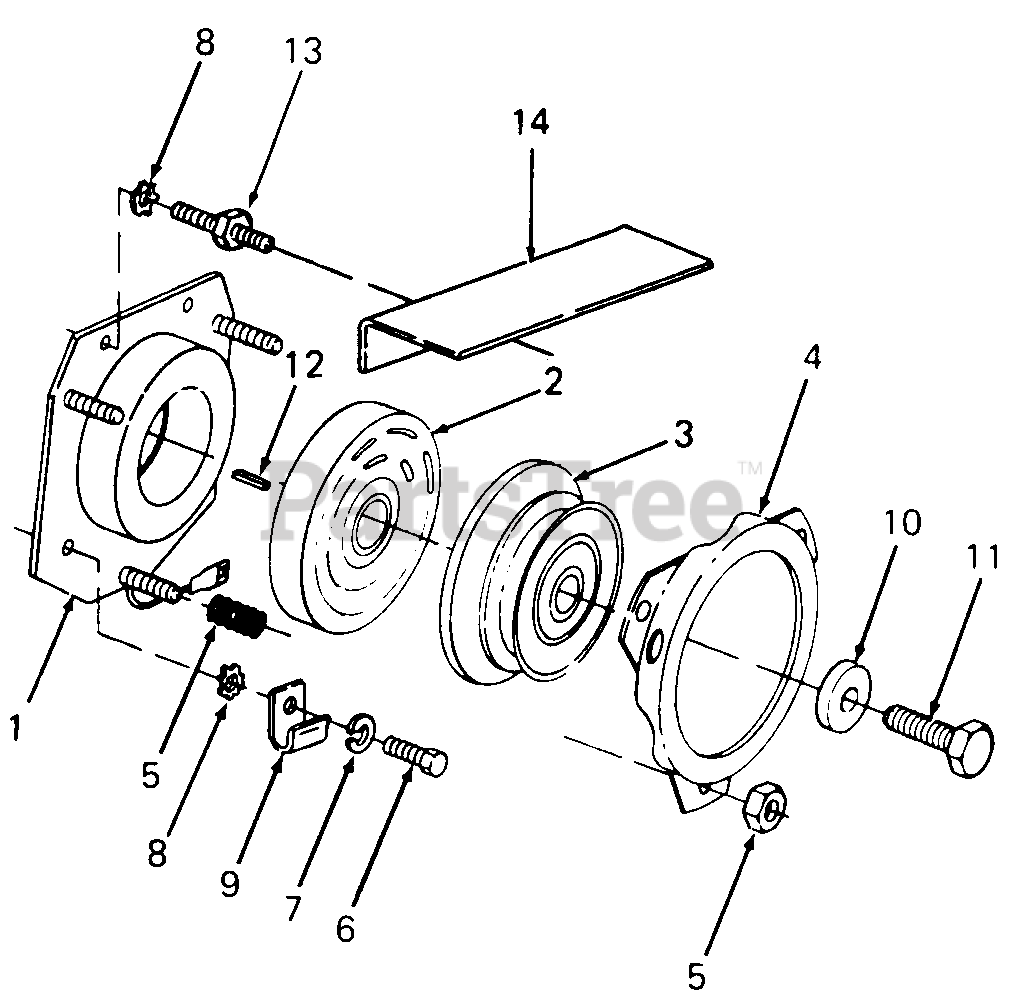 8
13
14
12
2
4
3
PartsTree™
10
11
1
5
8
9
7
6
5