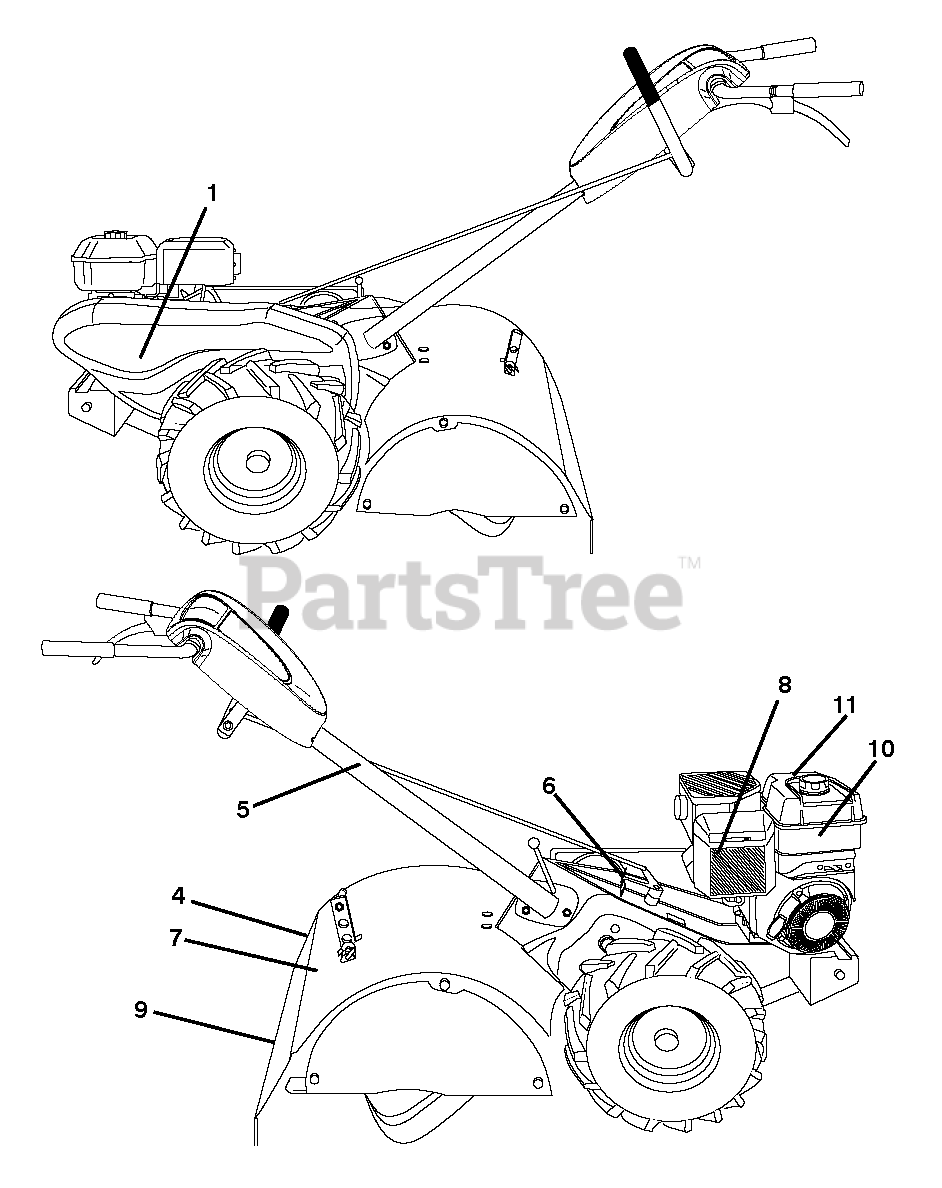 1

PartsTree™

8
11
10
6
5
4
7
9