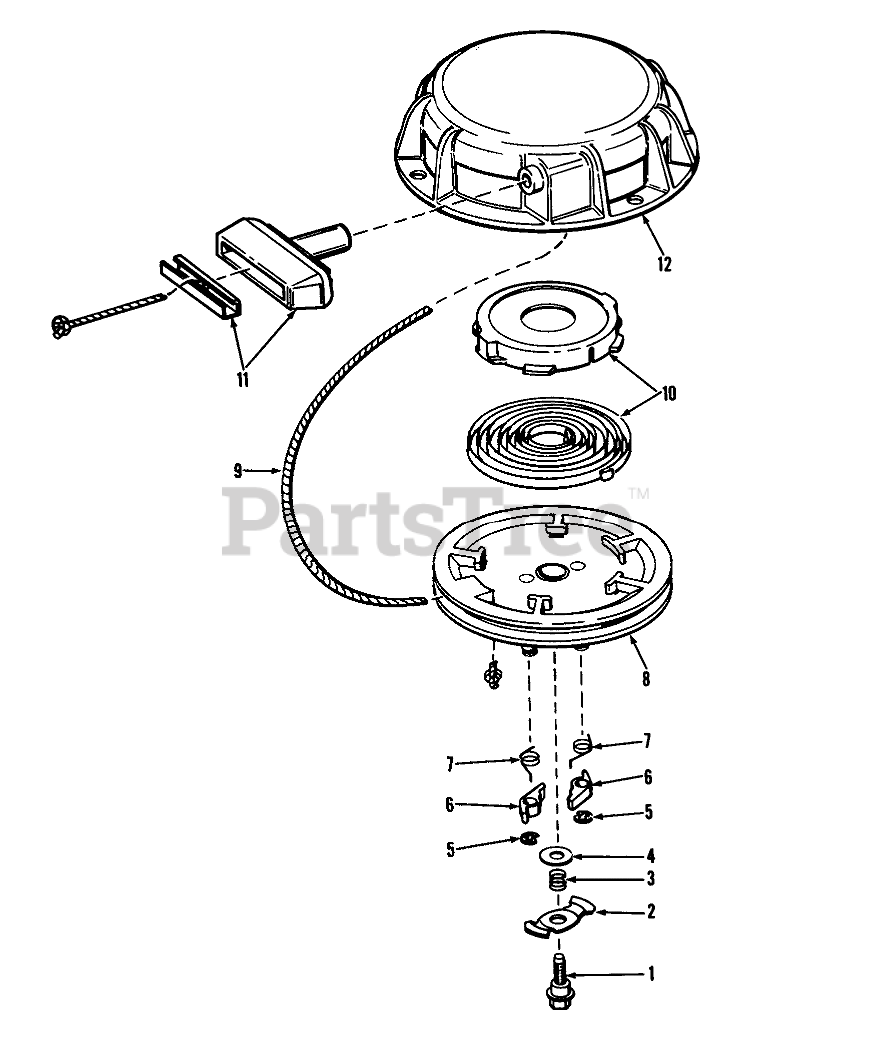 12
11
10
9
PartsTree™
8
7
7
6
6
5
5
4
3
2
1