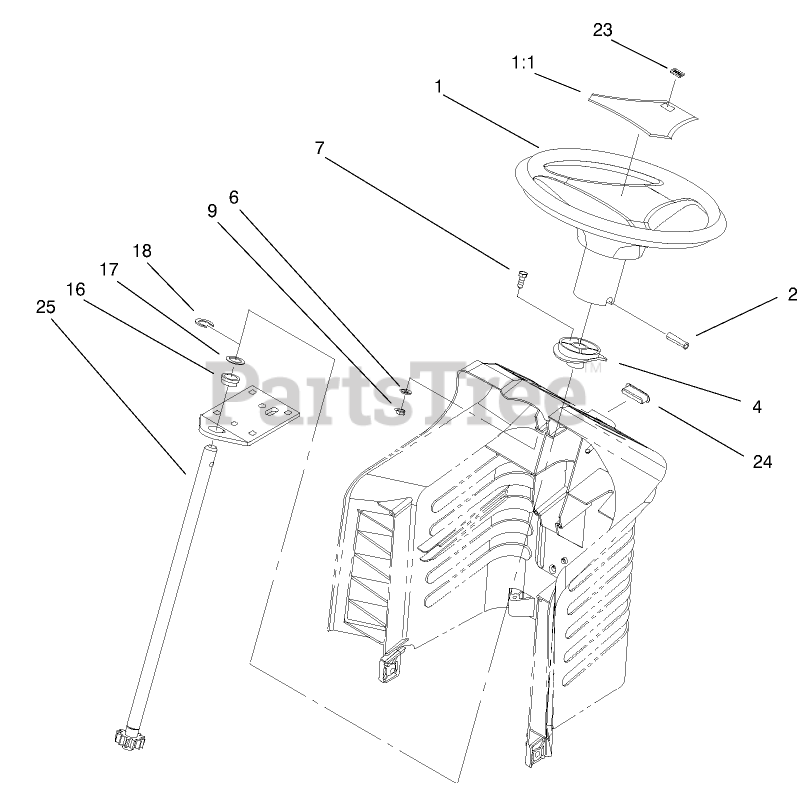 23
1:1
1
7
6
9
18
17
16
25
2
4
24
PartsTree™