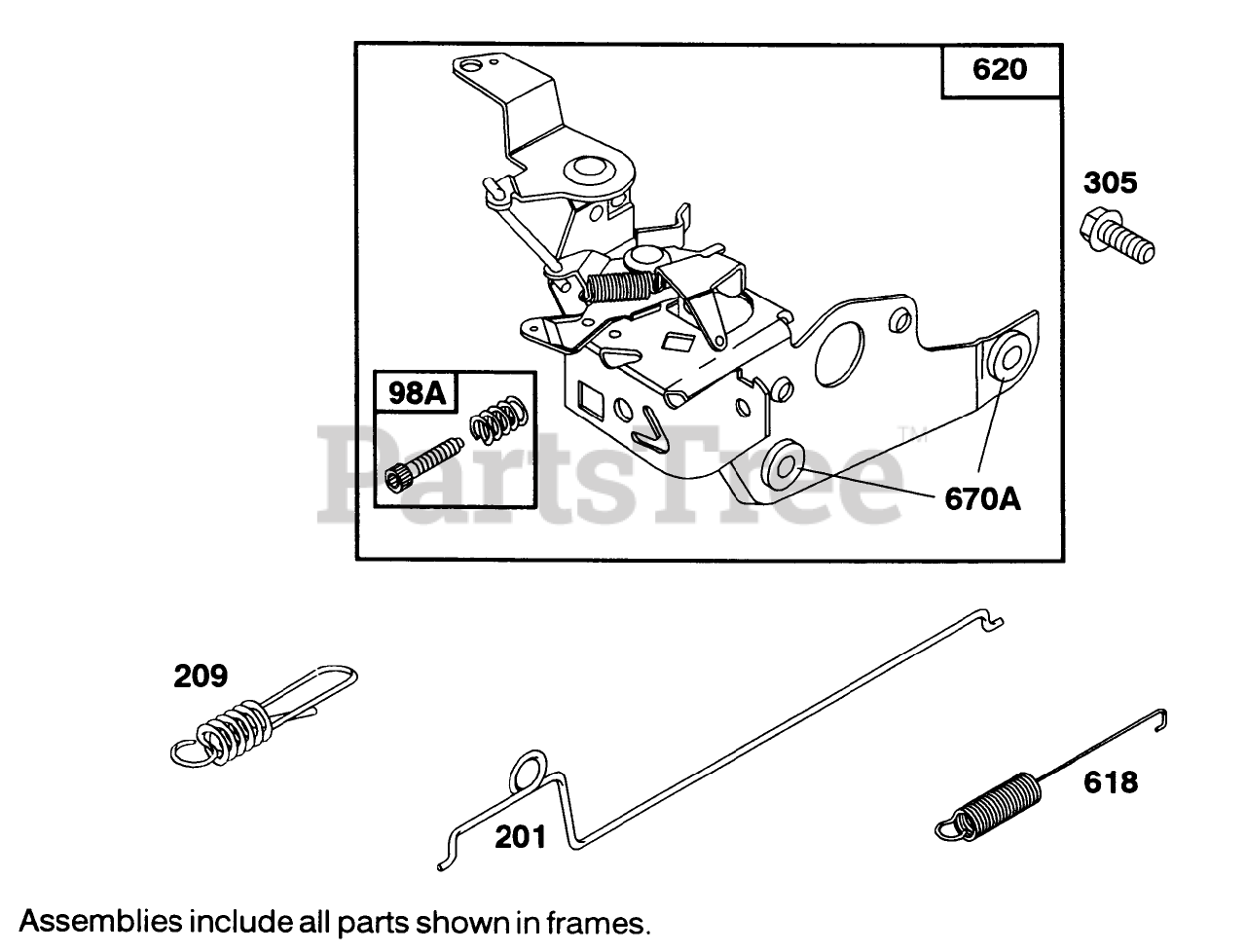 620

305

98A

PartsTree™

670A

209

201

618

Assemblies include all parts shown in frames.