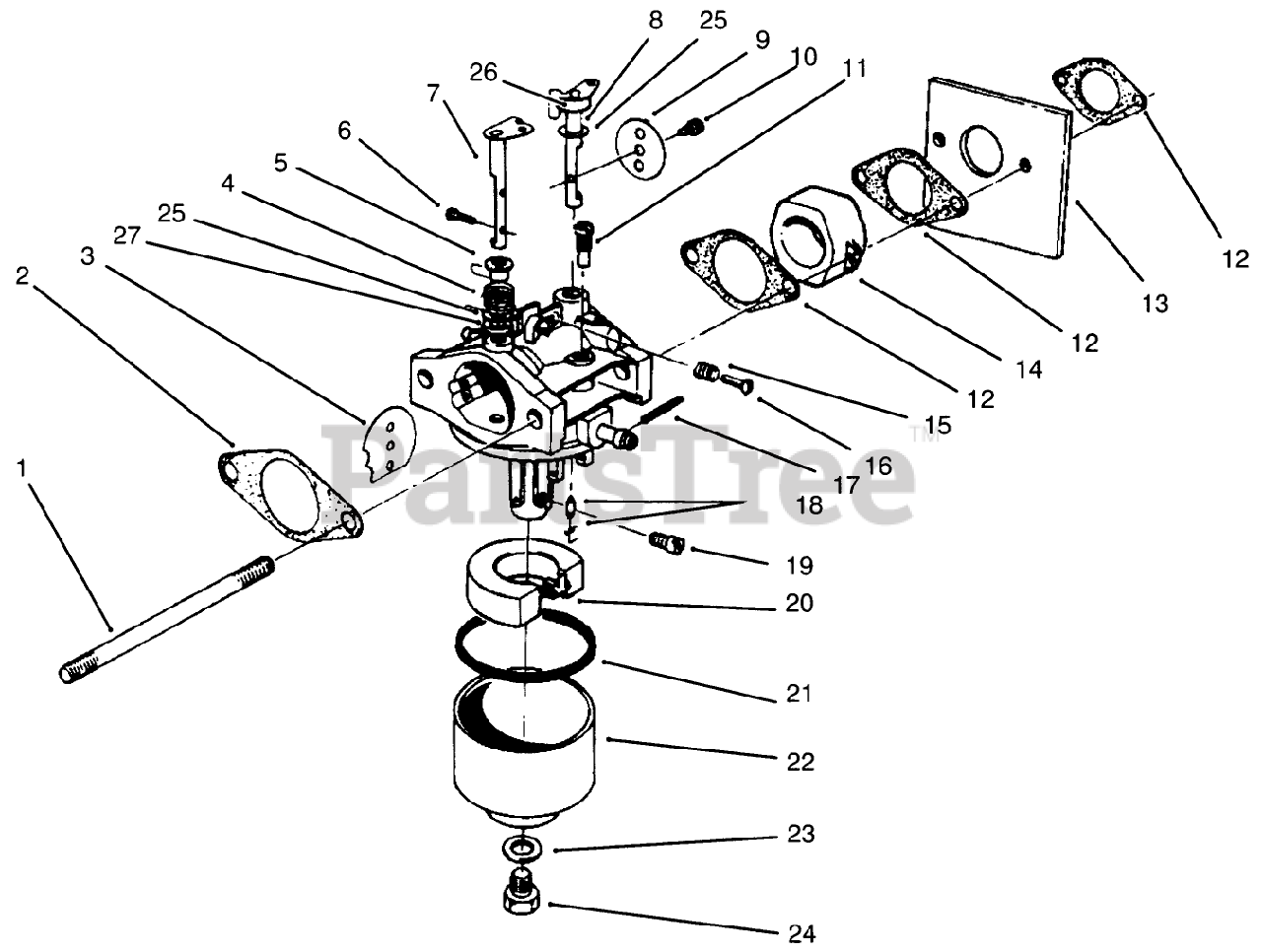 8
25
9
10
11
26
7
6
5
4
25
27
3
2
1
12
13
12
14
12
15
16
17
18
19
20
21
22
23
24
PartsTree™