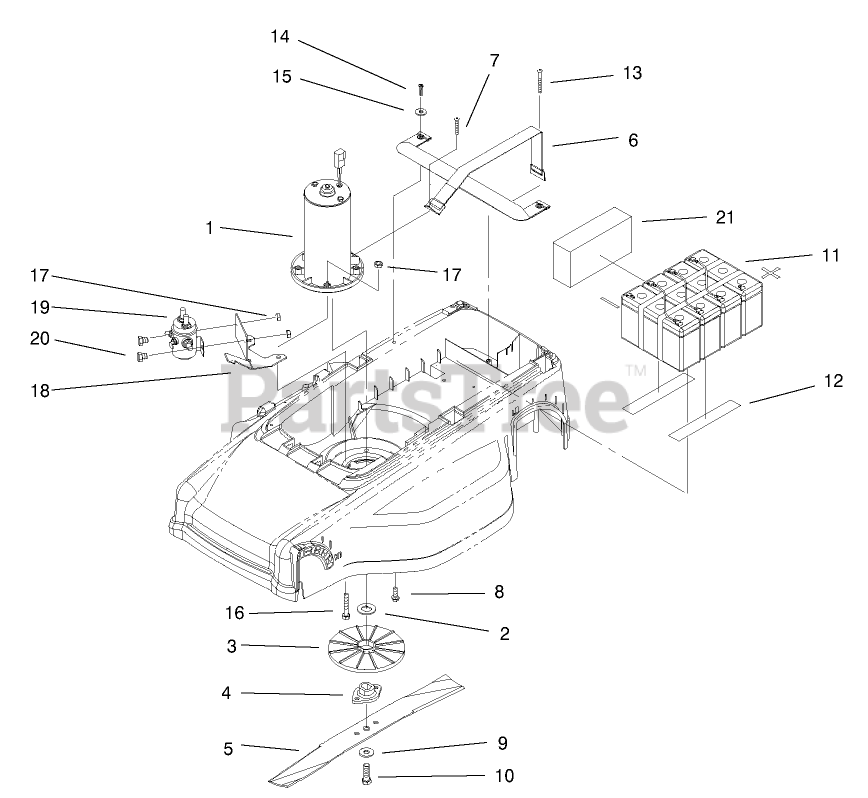 14
15
7
13
6
1
21
11
17
17
19
20
18
PartsTree™
12
8
16
2
3
4
5
9
10