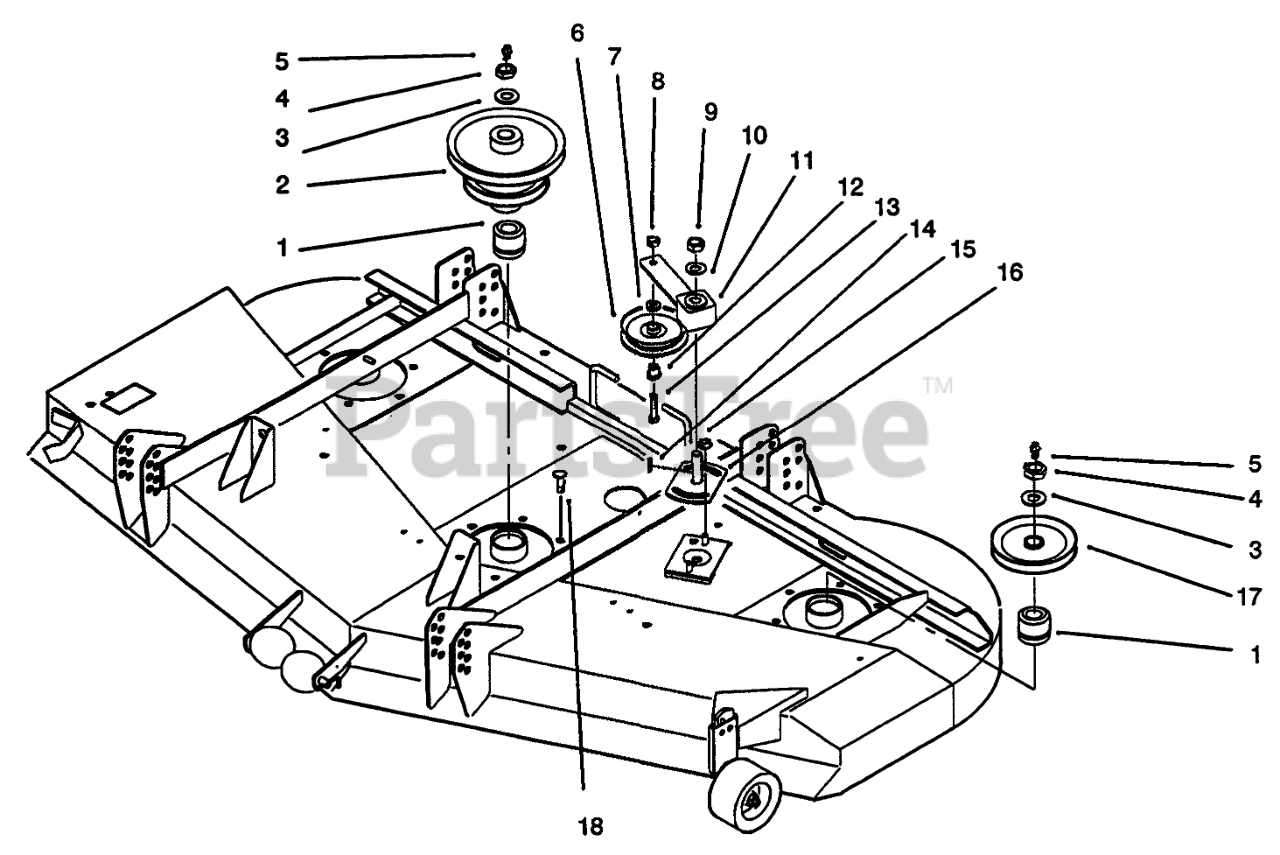 5
4
3
2
1
6
7
8
9
10
11
12
13
14
15
16
PartsTree™
5
4
3
17
1
18