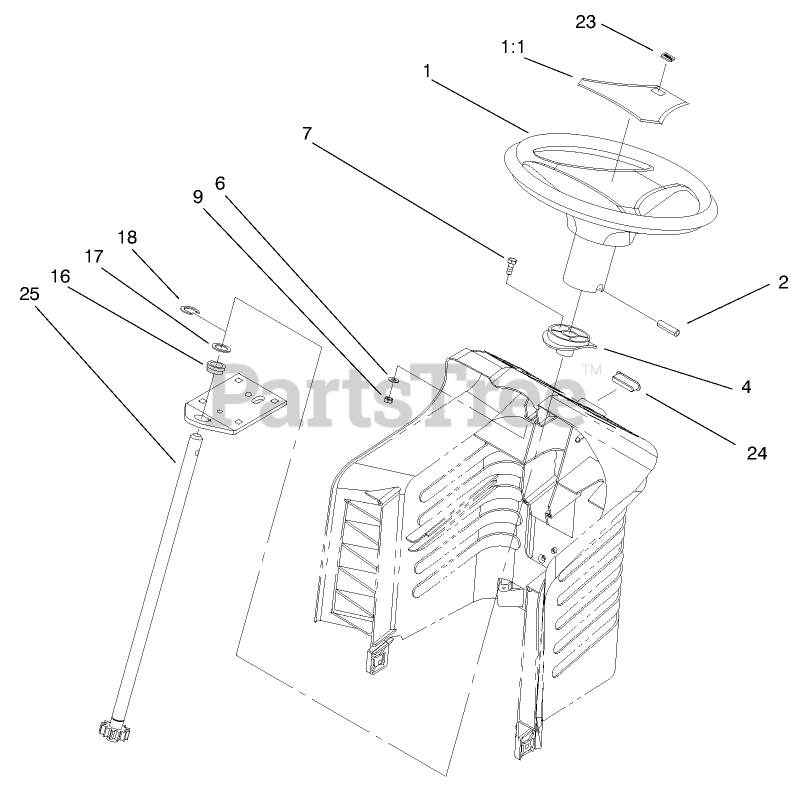 23
1:1
1
7
6
9
18
17
16
25
2
4
24
PartsTree™