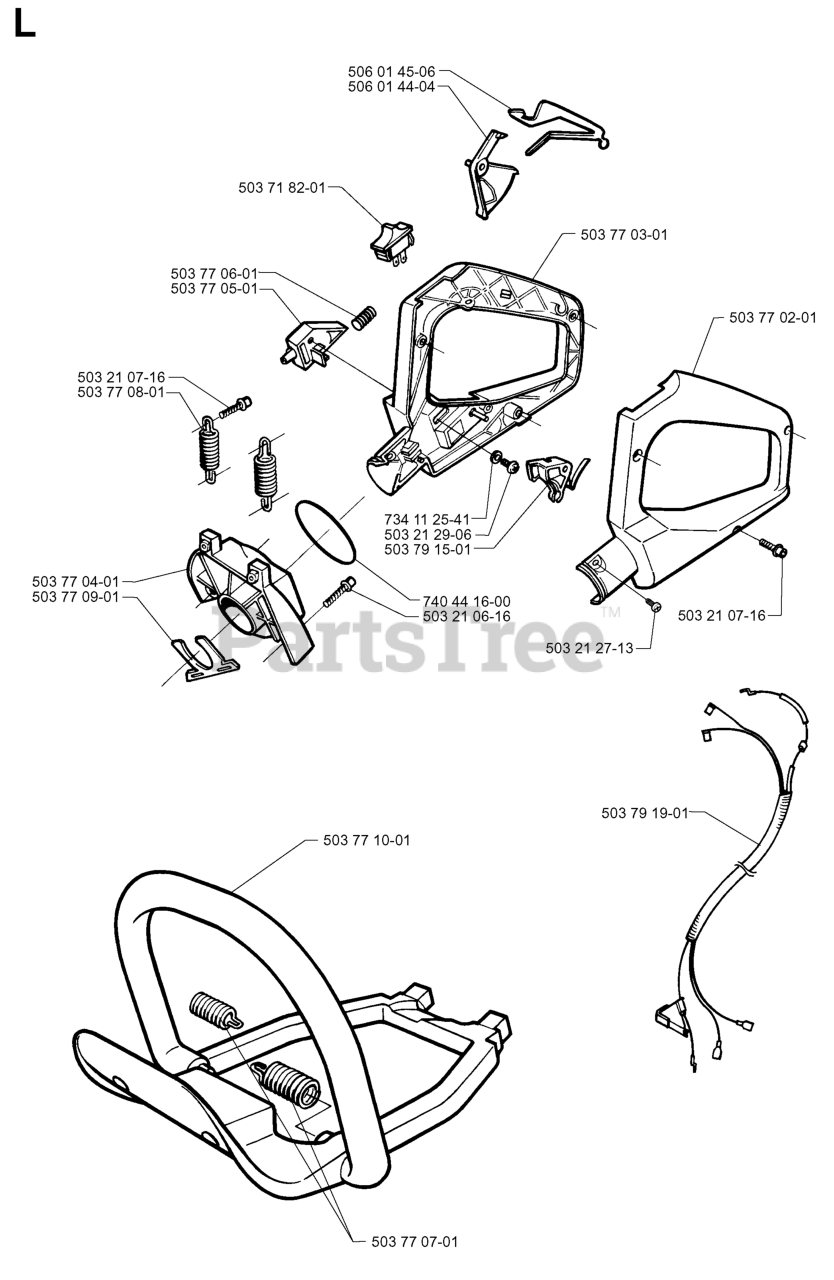 L

506 01 45-06
506 01 44-04

503 71 82-01

503 77 03-01

503 77 06-01
503 77 05-01

503 77 02-01

503 21 07-16
503 77 08-01

734 11 25-41
503 21 29-06
503 79 15-01

503 77 04-01
503 77 09-01

740 44 16-00
503 21 06-16

503 21 07-16

503 21 27-13

PartsTree™

503 79 19-01

503 77 10-01

503 77 07-01