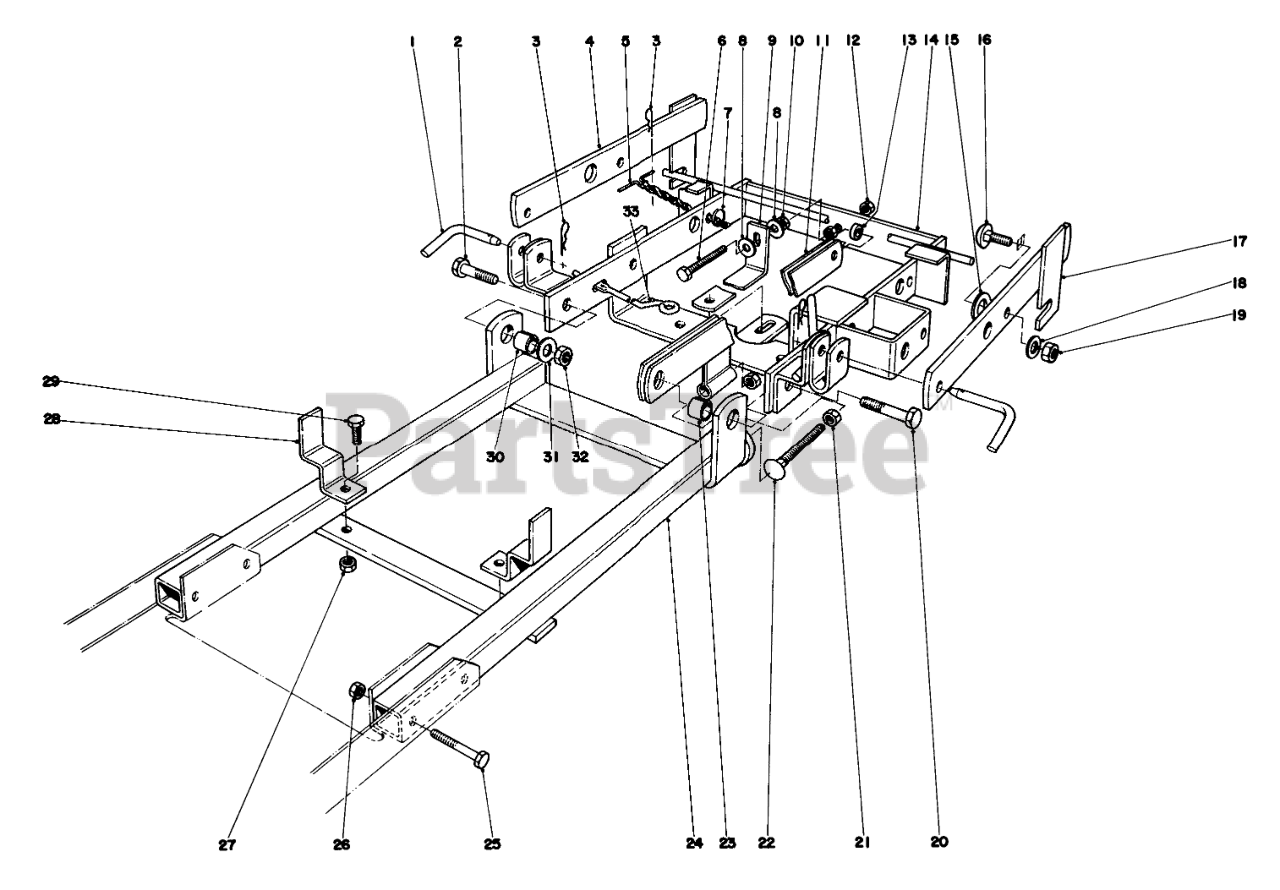 1 2 3 4 5 3 6 8 9 10 11 12 13 14 15 16
7
8
33
17
18
19
29
28
30 31 32
PartsTree
27 26 25 24 23 22 21 20