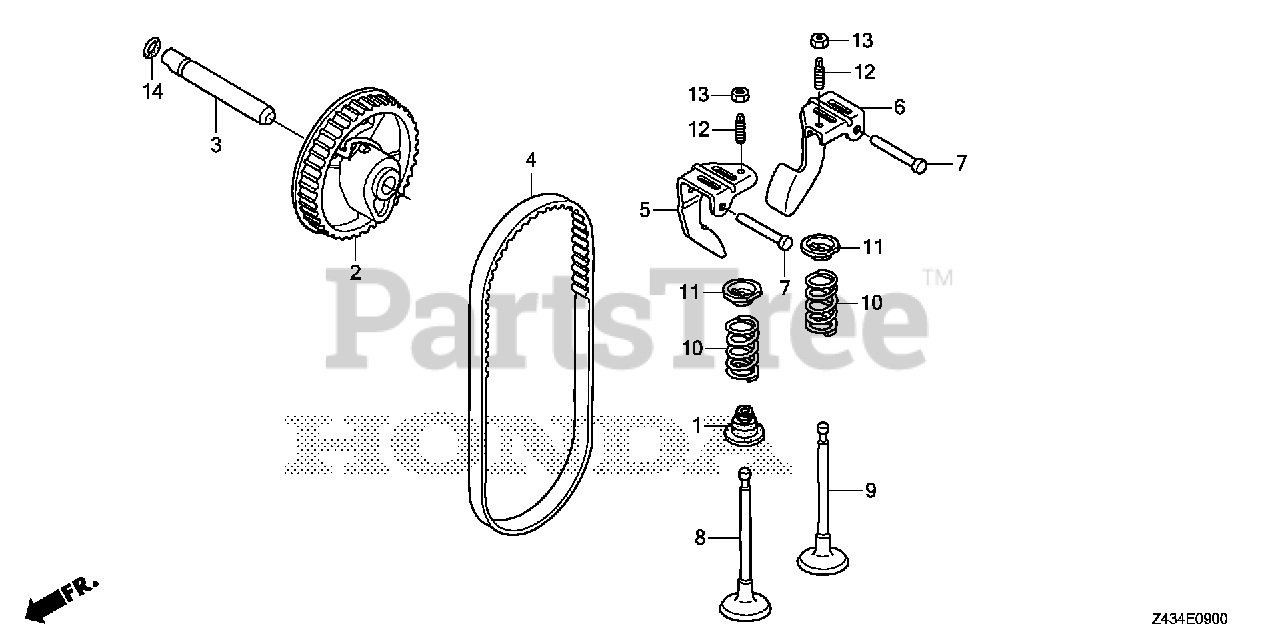 14
3
2
4
13
12
13
12
6
7
5
7
11
11
10
10
1
9
8
PartsTree™
HONDA
FR.
Z434E0900