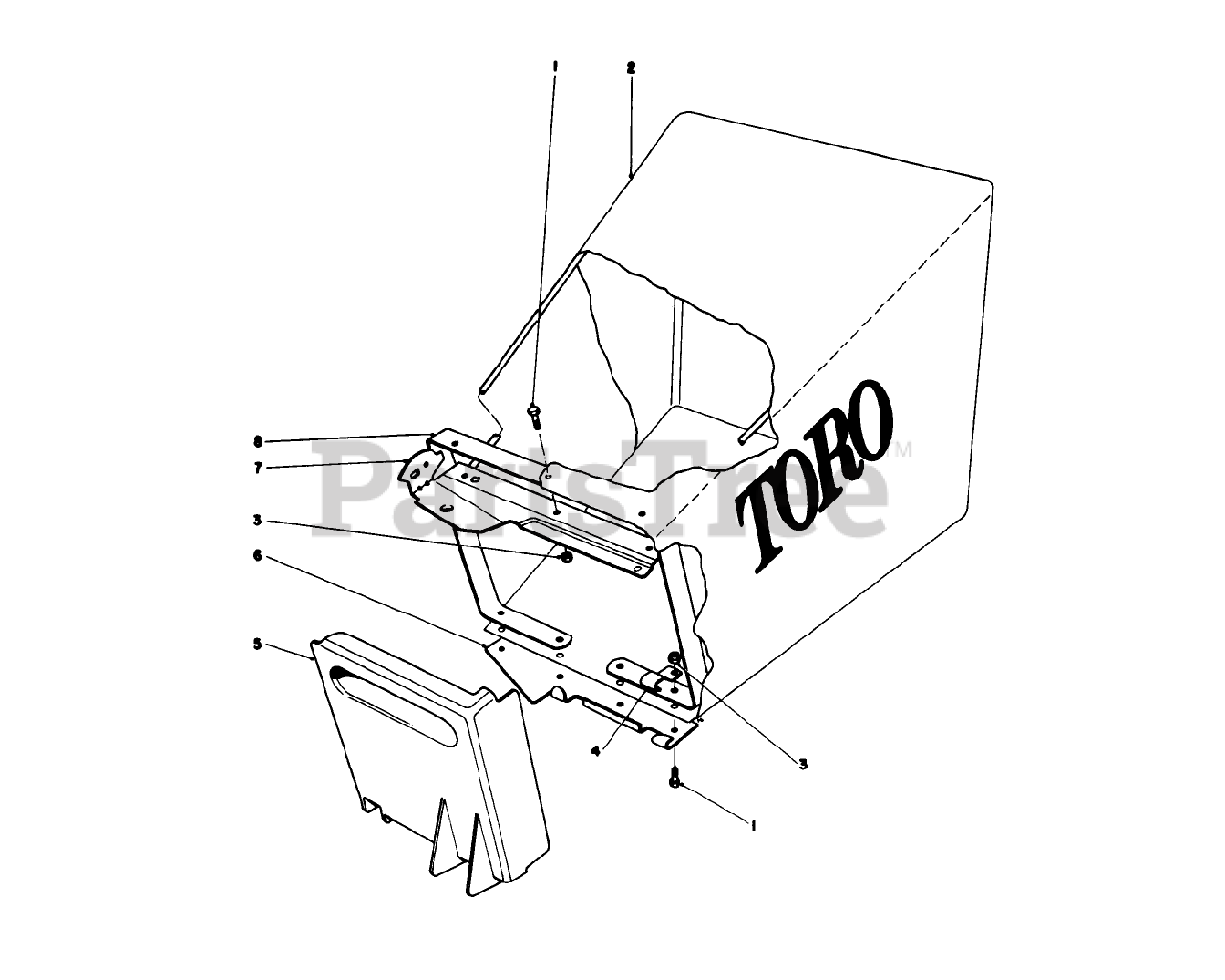 1
2
8
7
3
6
5
4
3
1
TORO
PartsTree™