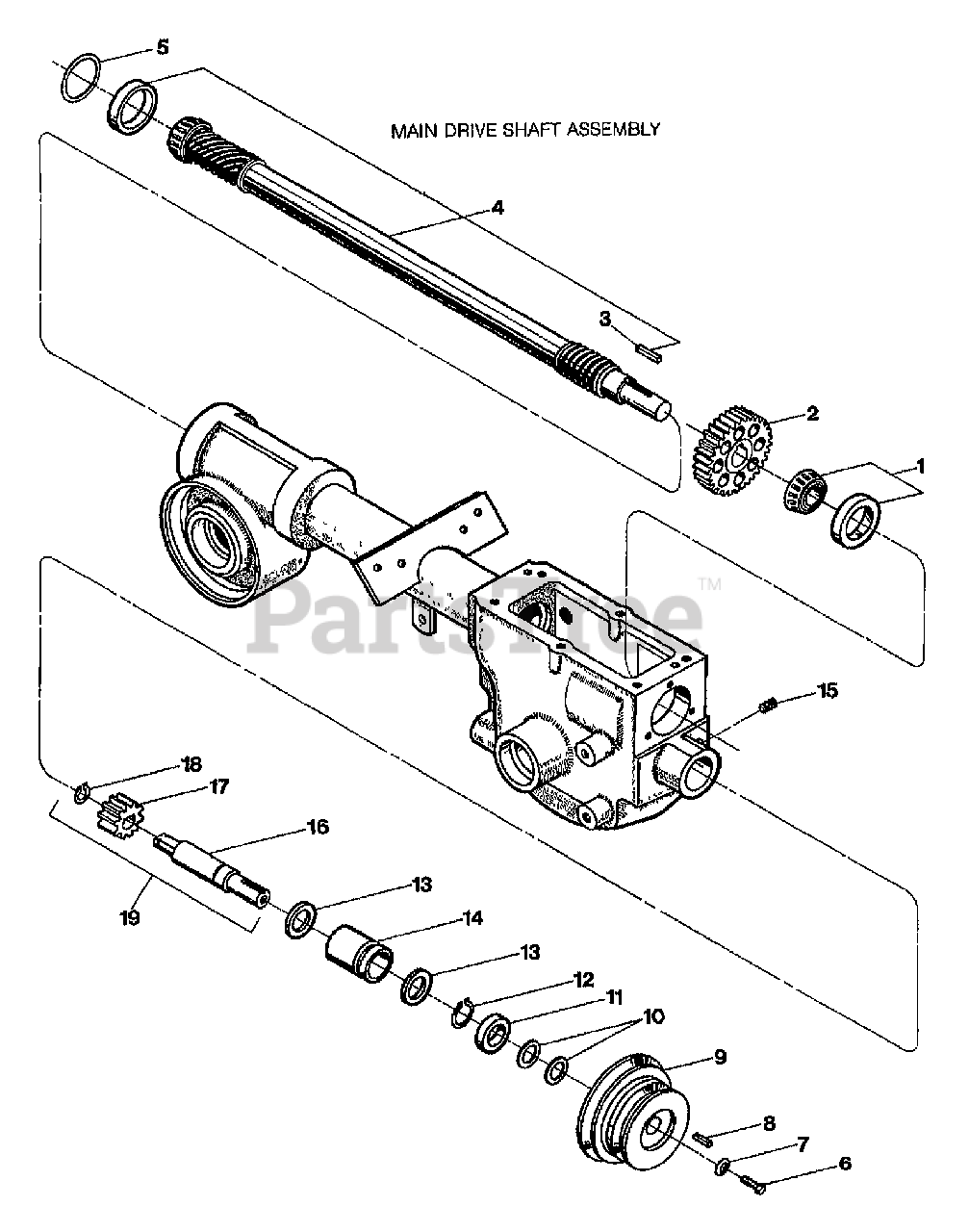 5

MAIN DRIVE SHAFT ASSEMBLY

4

3

2

1

PartsTree™

15

18

17

16

19

13

14

13

12

11

10

9

8

7

6