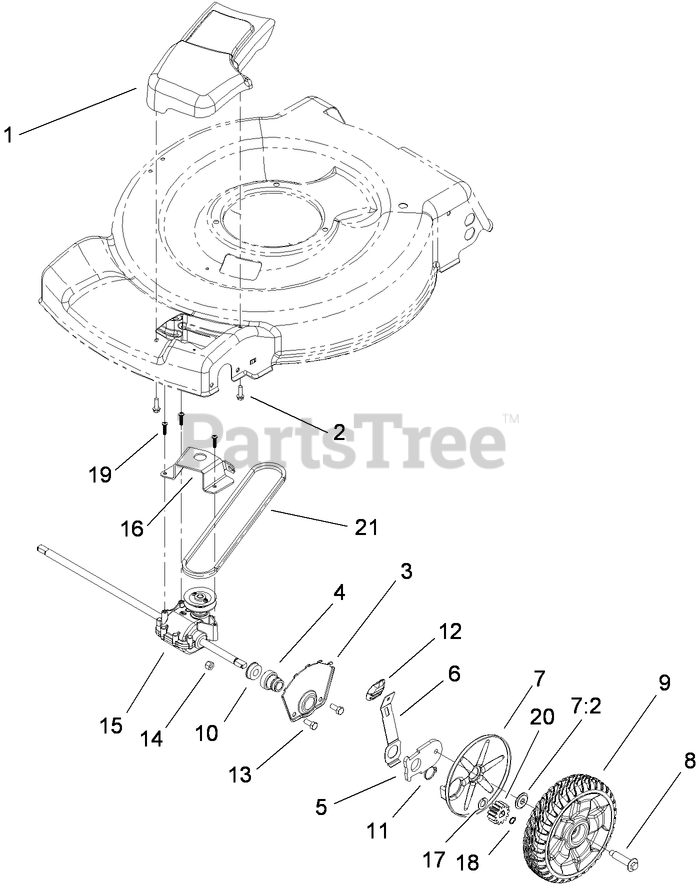 1

2

PartsTree™

19

16

21

3

4

12

6

7

20

7:2

9

8

15

14

10

13

5

11

17

18