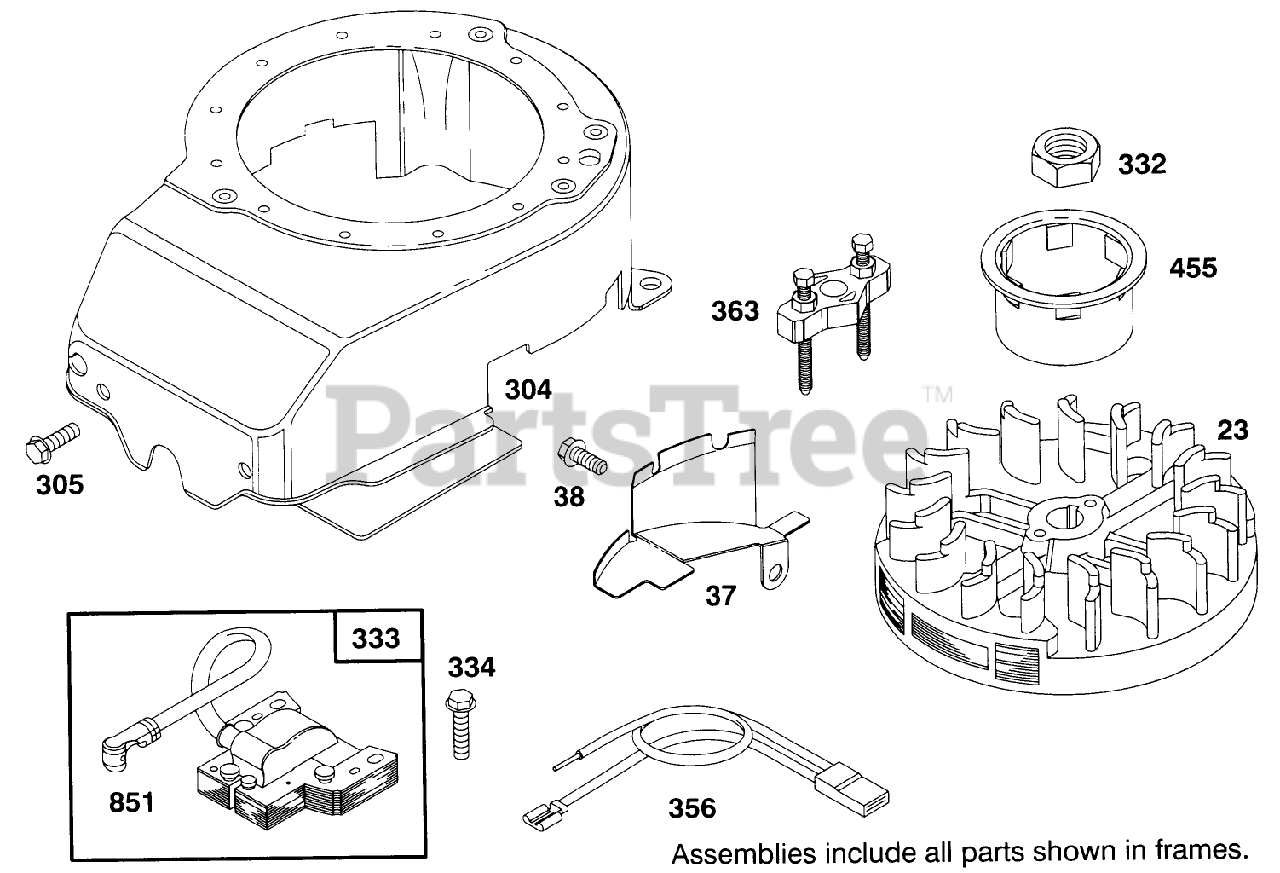 332
455
363
304
PartsTree™
23
305
38
37
333
334
851
356
Assemblies include all parts shown in frames.