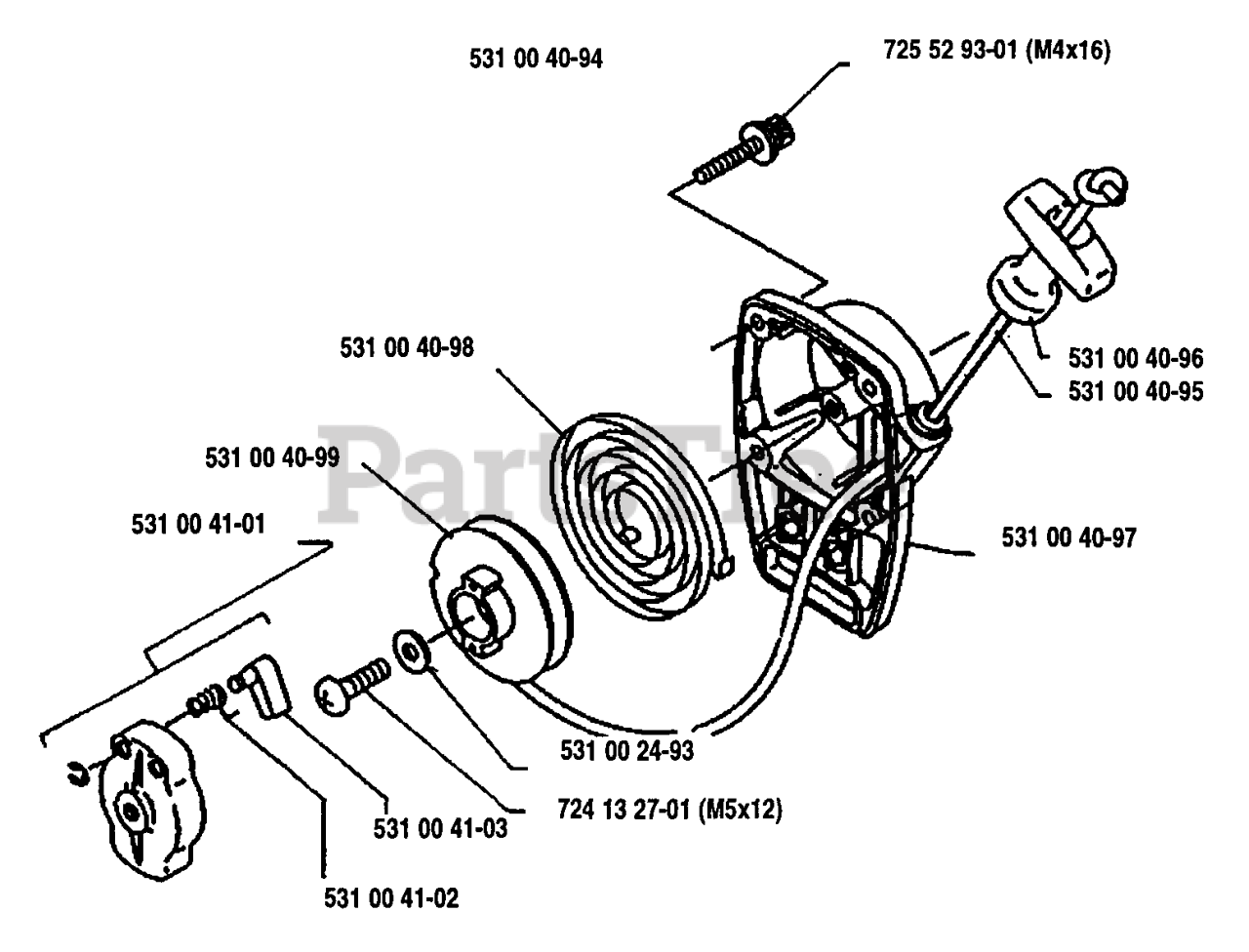 531 00 40-94

725 52 93-01 (M4x16)

531 00 40-98

531 00 40-96

531 00 40-95

531 00 40-99

PartsTree

531 00 41-01

531 00 40-97

531 00 24-93

724 13 27-01 (M5x12)

531 00 41-03

531 00 41-02