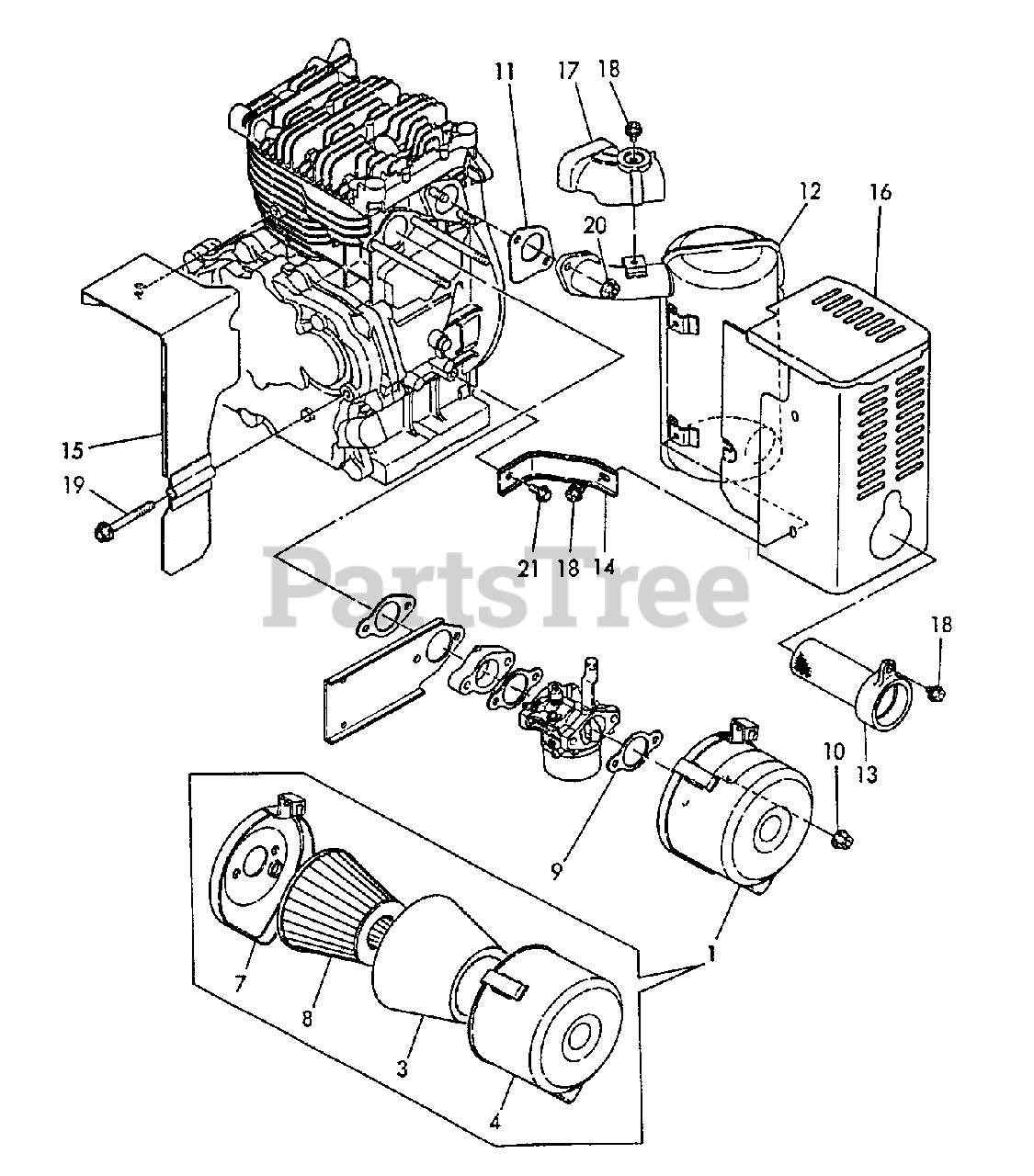 11
17
18
12
16
20
15
19
21
18
14
PartsTree
18
13
10
9
1
7
8
3
4