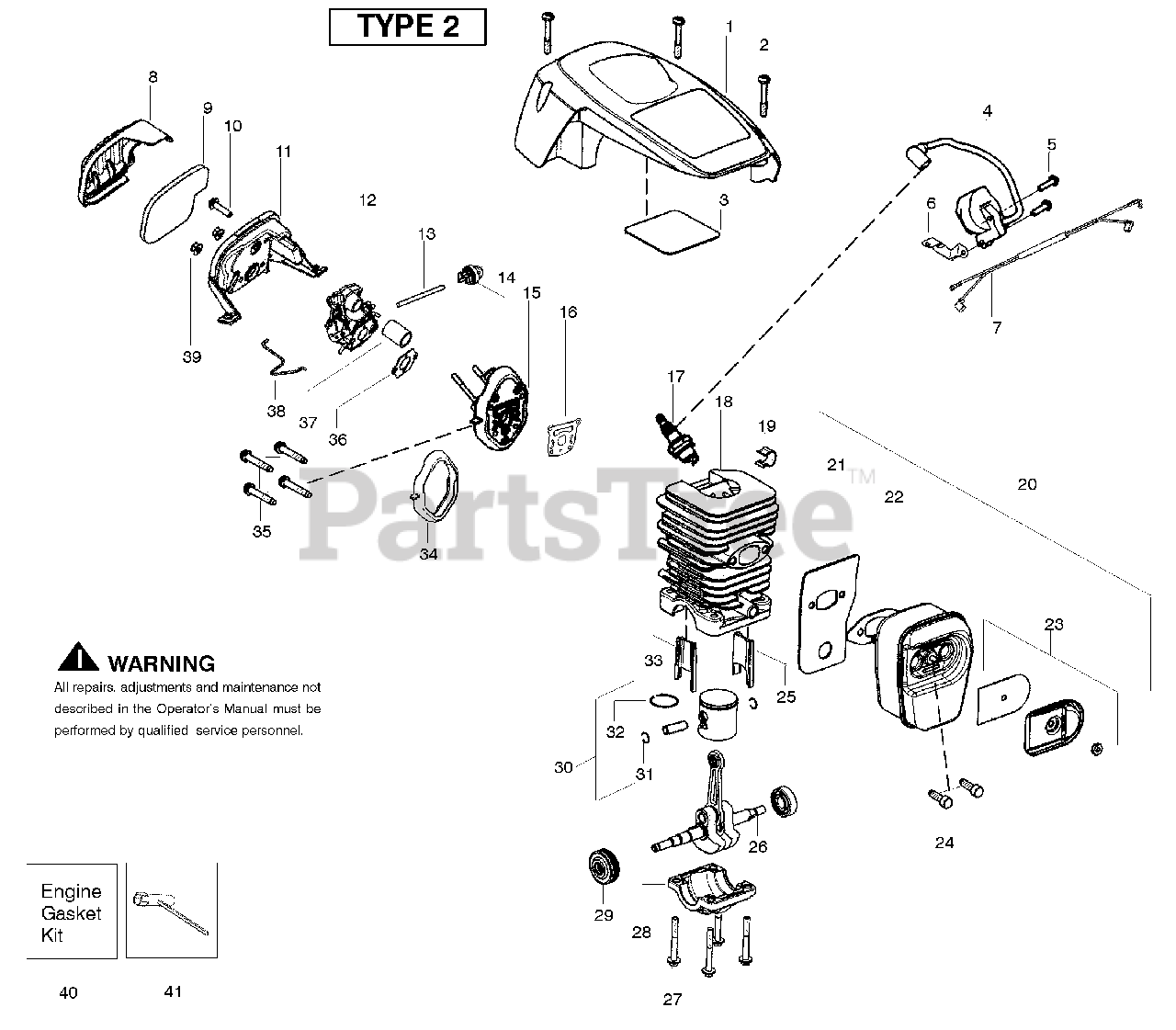 TYPE 2

1
2
3
4
5
6
7
8
9
10
11
12
13
14
15
16
17
18
19
20
21
22
23
24
25
26
27
28
29
30
31
32
33
34
35
36
37
38
39

PartsTree™

WARNING
All repairs, adjustments and maintenance not described in the Operator's Manual must be performed by qualified service personnel.

Engine Gasket Kit

40
41