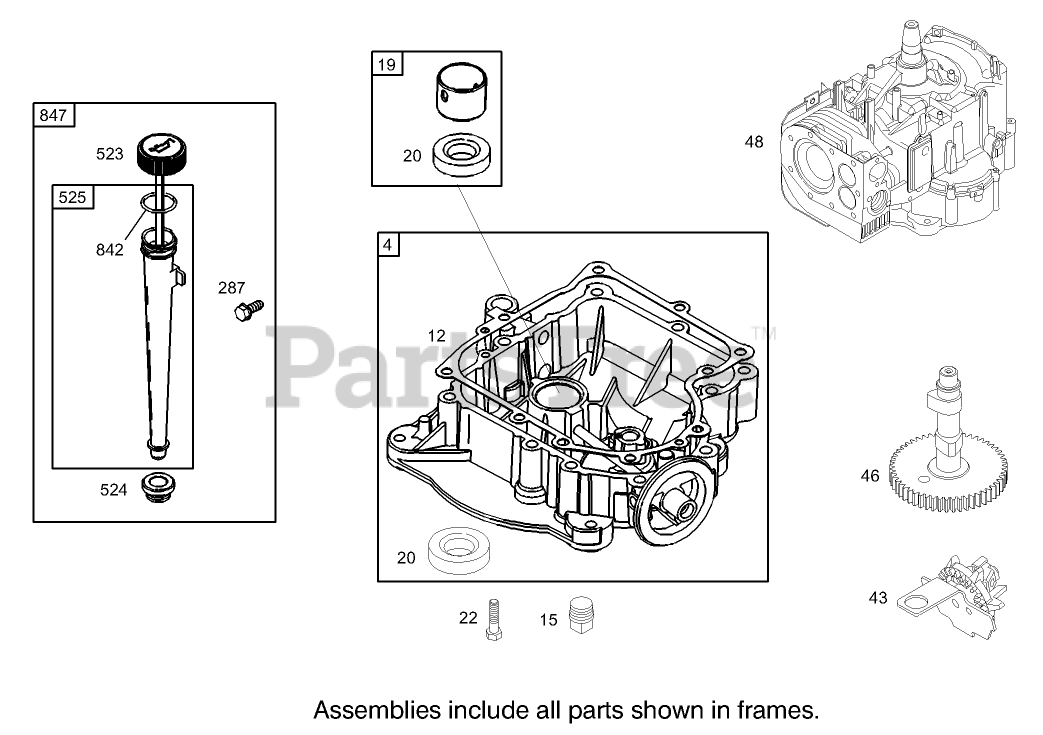 847
523
525
842
287
524
19
20
4
12
20
22
15
48
46
43
PartsTree™
Assemblies include all parts shown in frames.