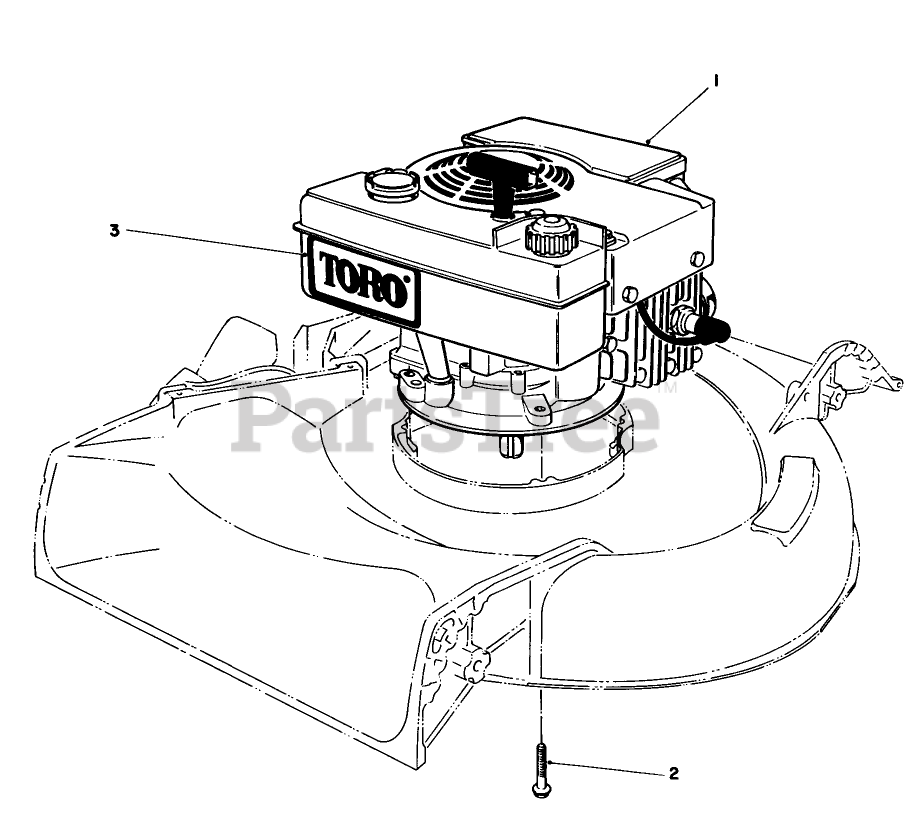 1

3

TORO

PartsTree™

2