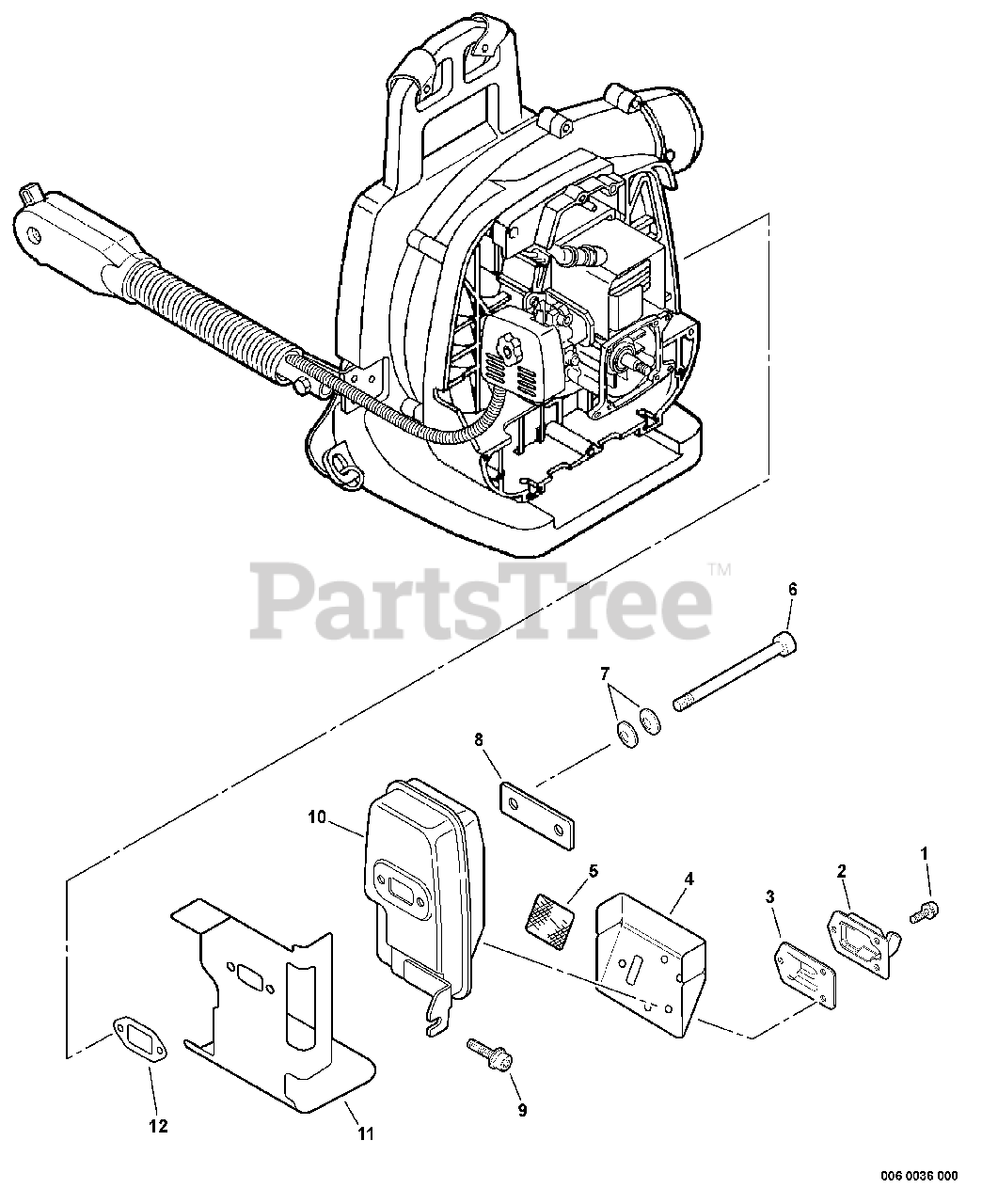 PartsTree™

6

7

8

10

5

4

3

2

1

12

11

9

006 0036 000