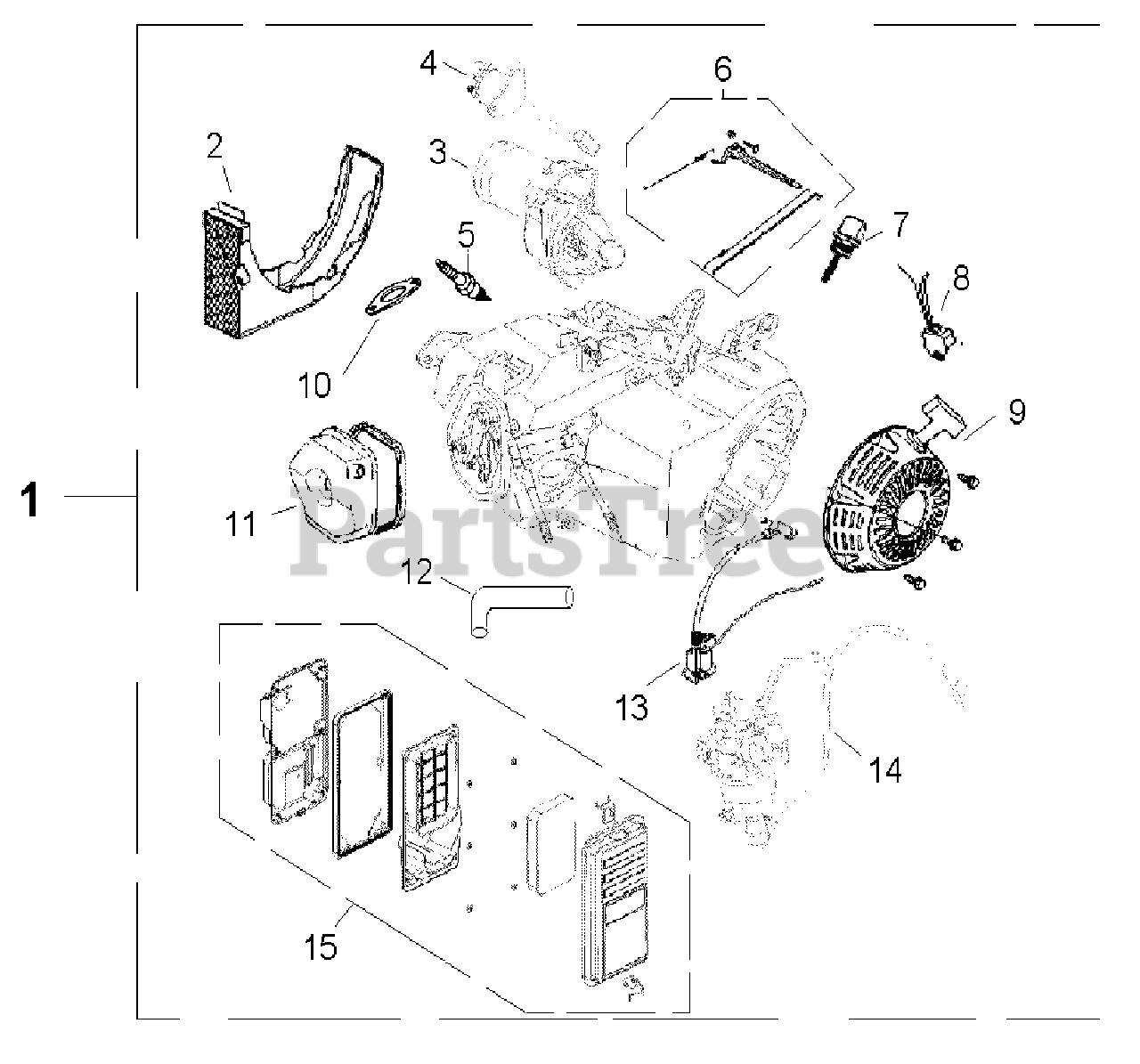 4
6
2
3
5
7
8
10
9
1
11
PartsTree
12
13
14
15