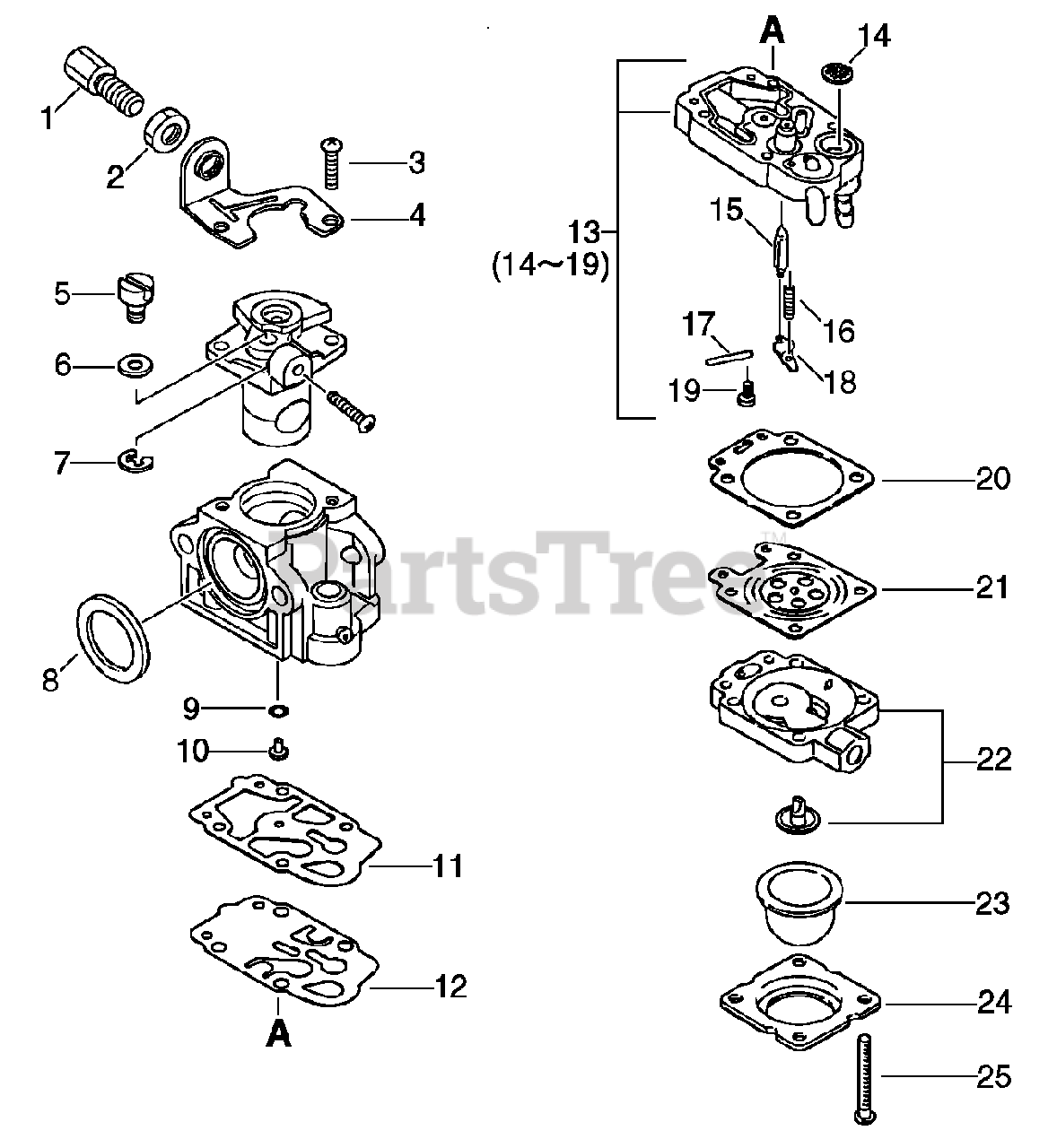 1
2
3
4
5
6
7
8
9
10
11
12
A

A
14
13
(14~19)
15
16
17
18
19
20
21
22
23
24
25

PartsTree™