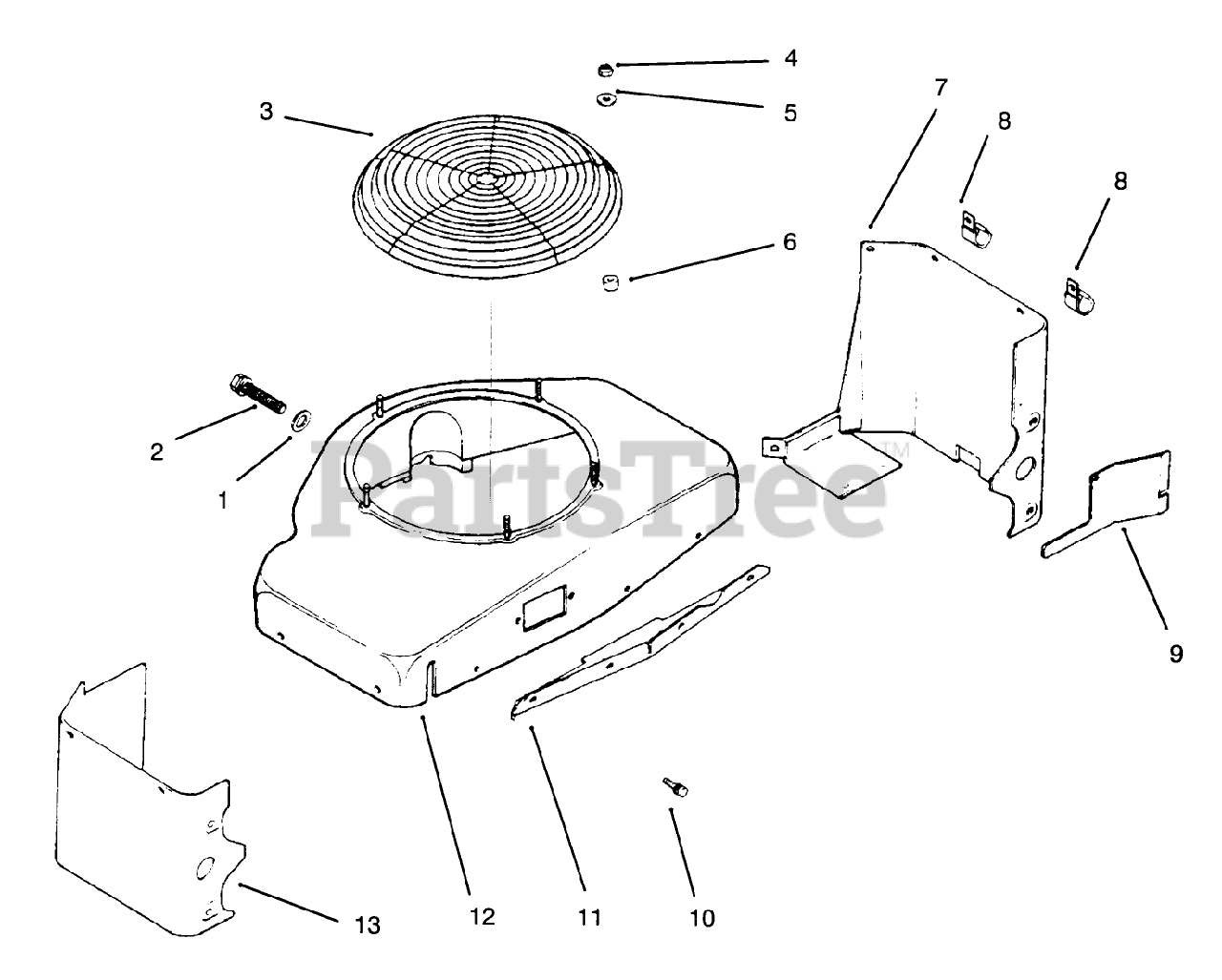 4
5
3
7
8
8
6
2
1
PartsTree™
9
13
12
11
10