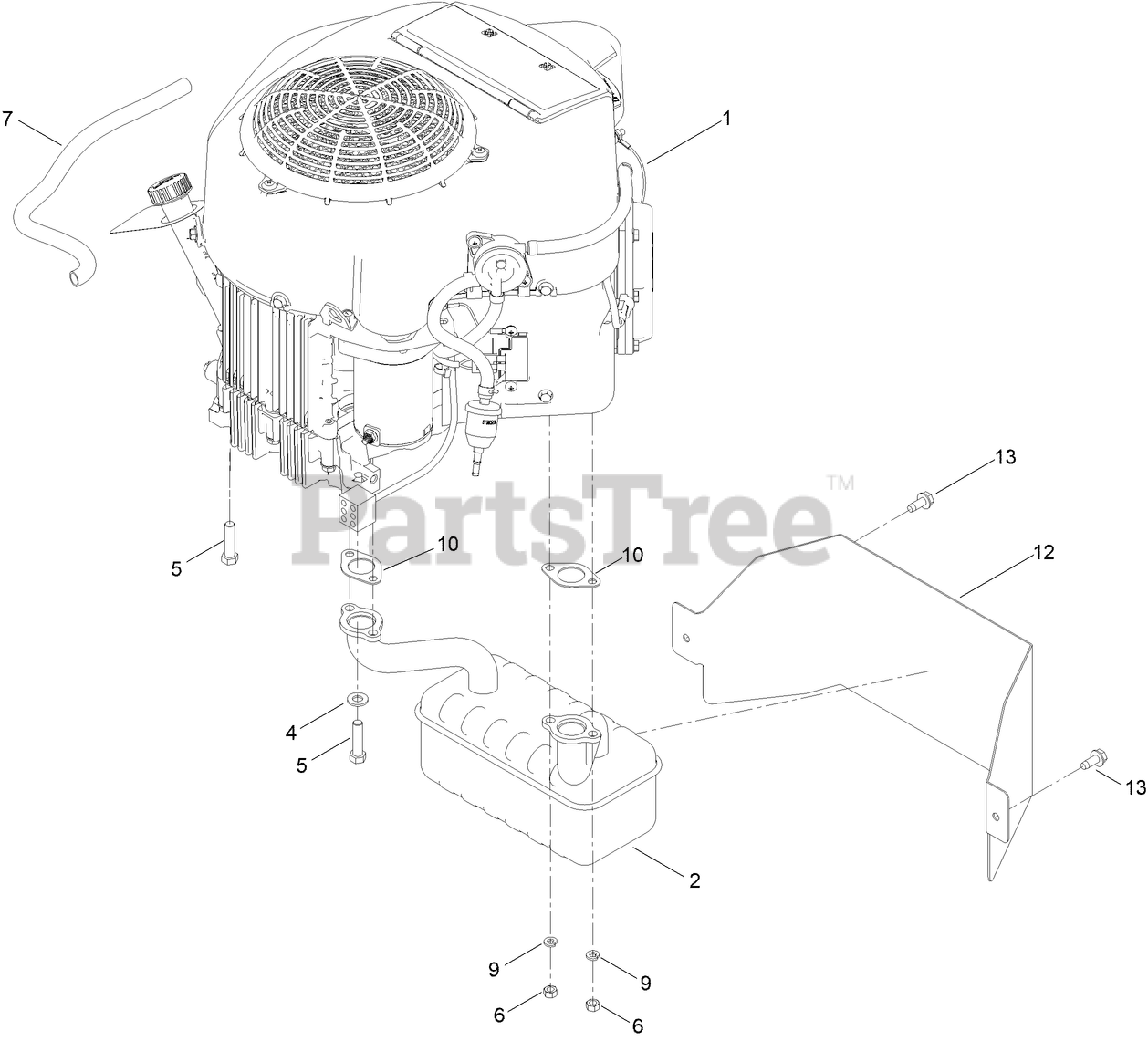 7

1

13

PartsTree™

5

10

10

12

4

5

13

2

9

9

6

6