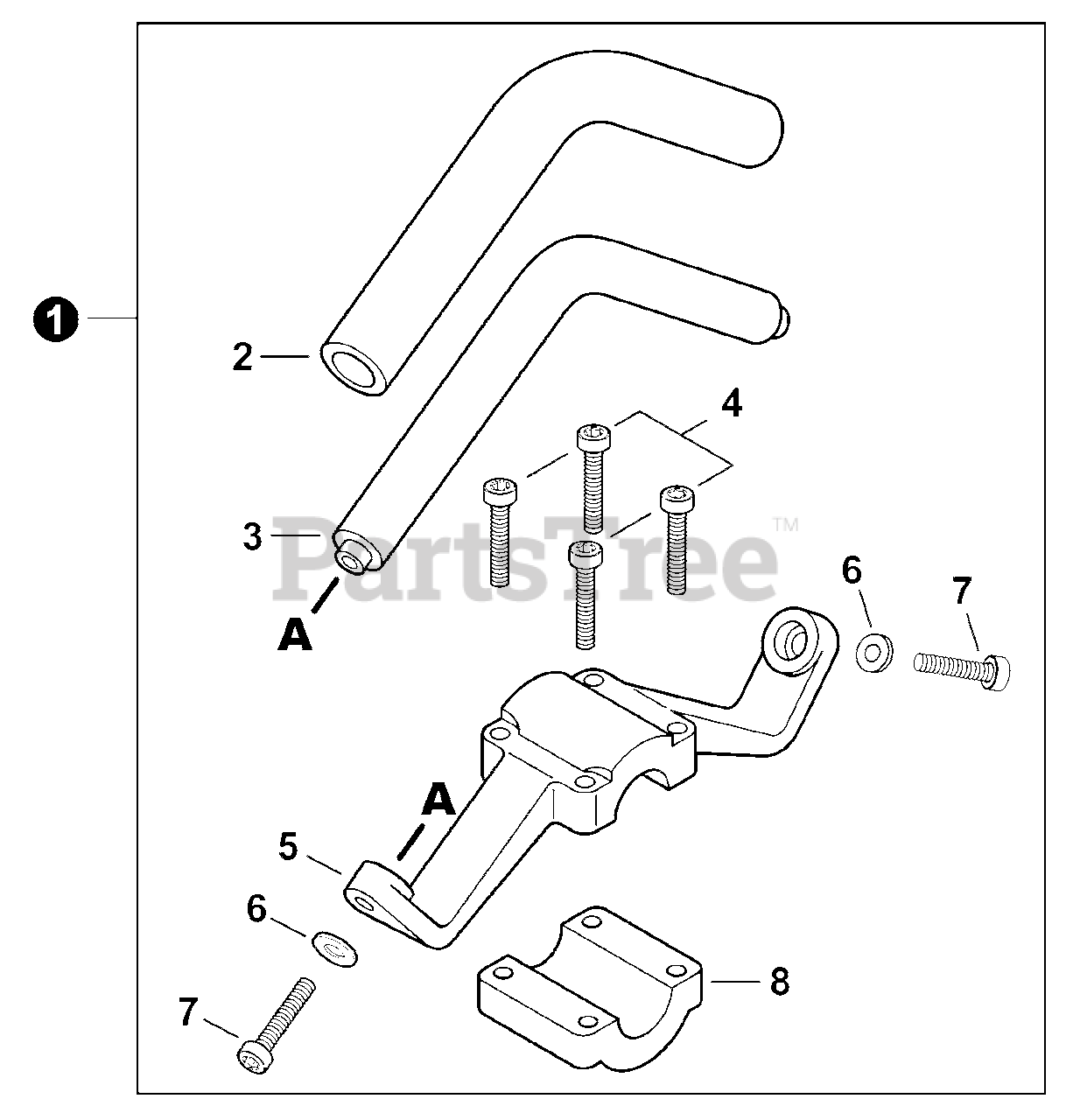 1
2
4
3
PartsTree™
A
6
7
A
5
6
8
7