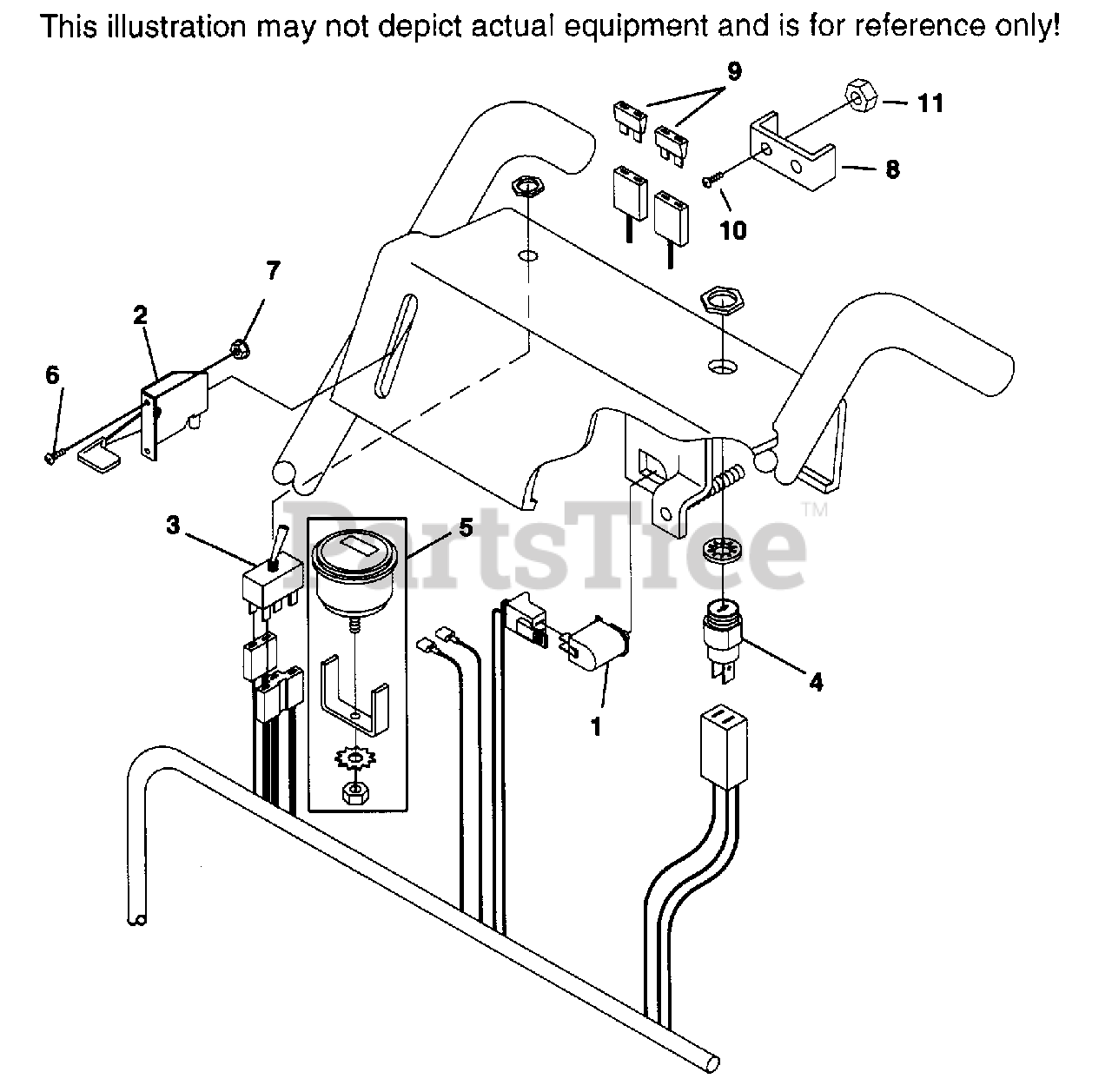 This illustration may not depict actual equipment and is for reference only!

9
11
8
10
7
2
6
3
5
PartsTree™
4
1