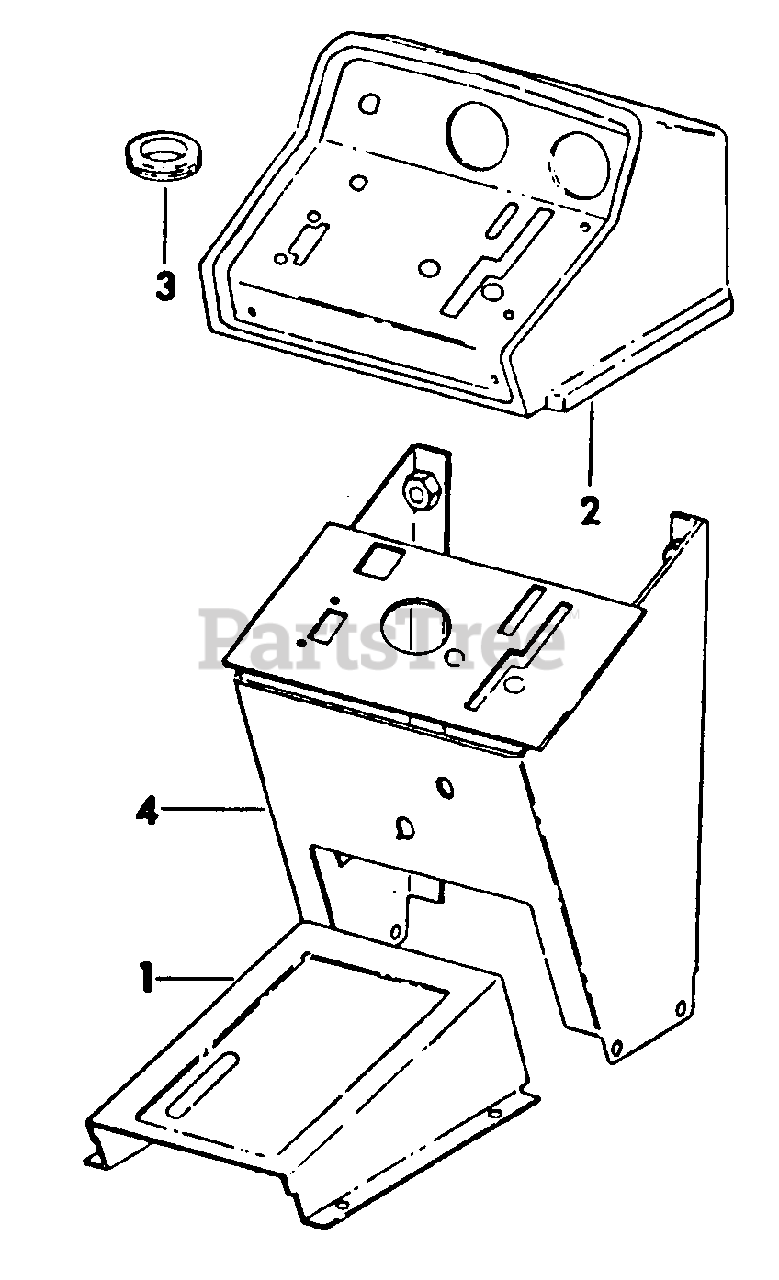 3
2
PartsTree
4
1